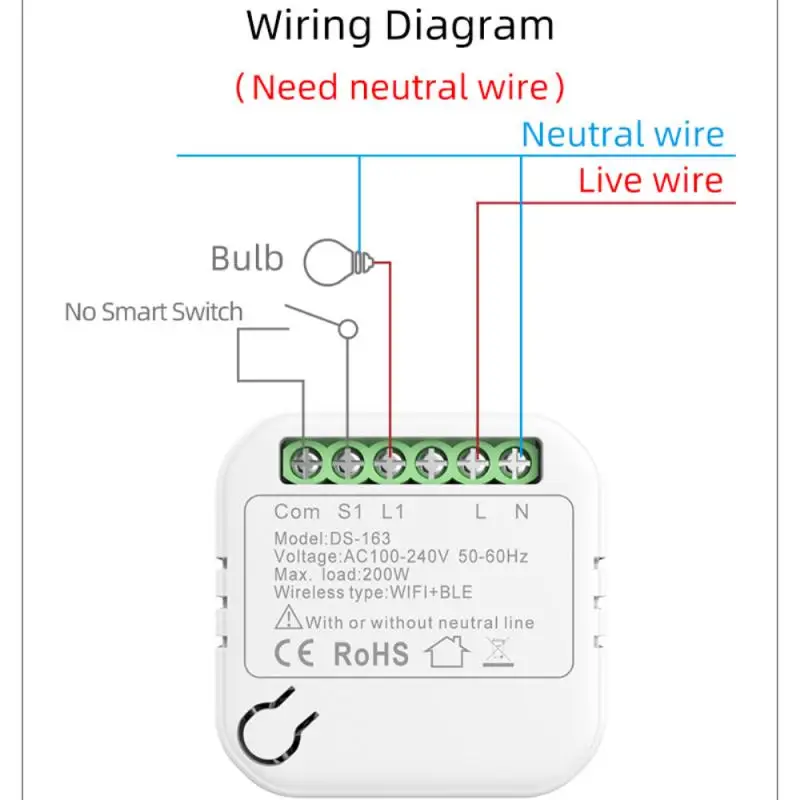 Wiring Diagram

(Need neutral wire)

Neutral wire

Live wire

Bulb

No Smart Switch

Com S1 L1 L N

Model:DS-163
Voltage:AC100-240V 50-60Hz
Max. load:200W
Wireless type:WIFI+BLE

With or without neutral line

CE RoHS