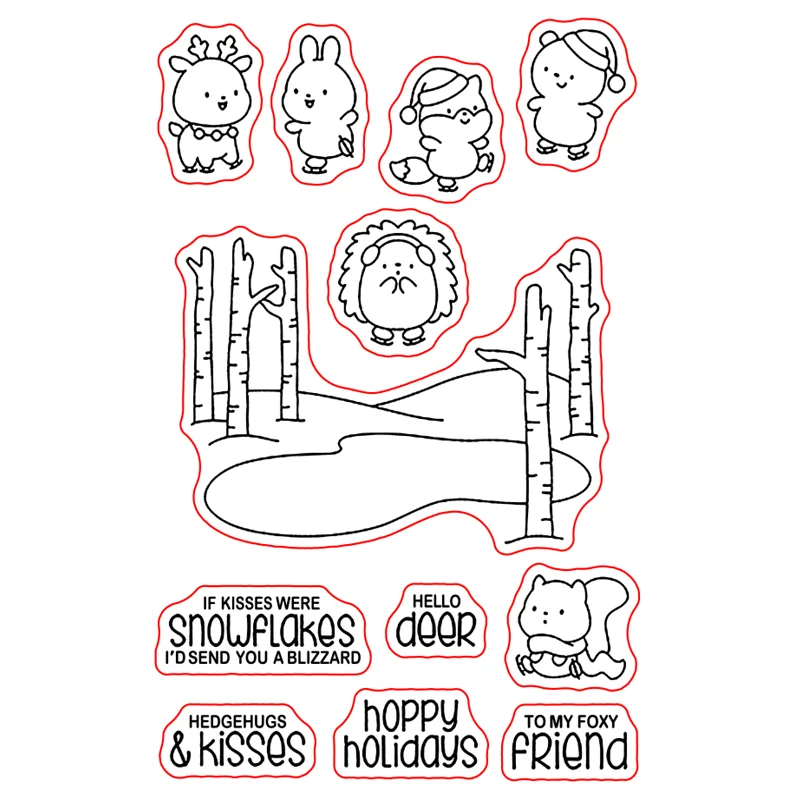 IF KISSES WERE
snowflakes
I'D SEND YOU A BLIZZARD

HELLO
deer

HEDGEHUGS
& kisses

hoppy
holidays

TO MY FOXY
friend