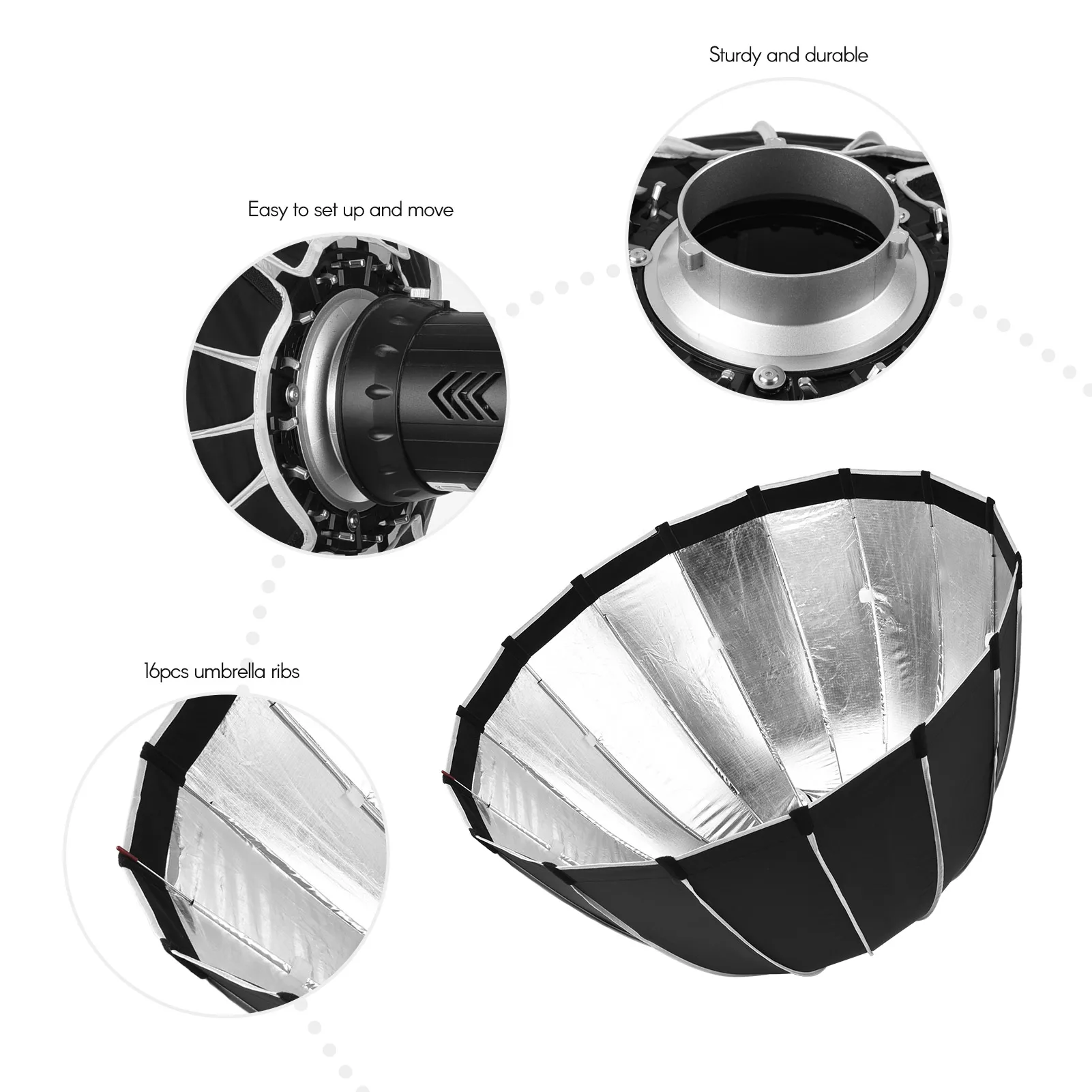 Sturdy and durable

Easy to set up and move

16pcs umbrella ribs