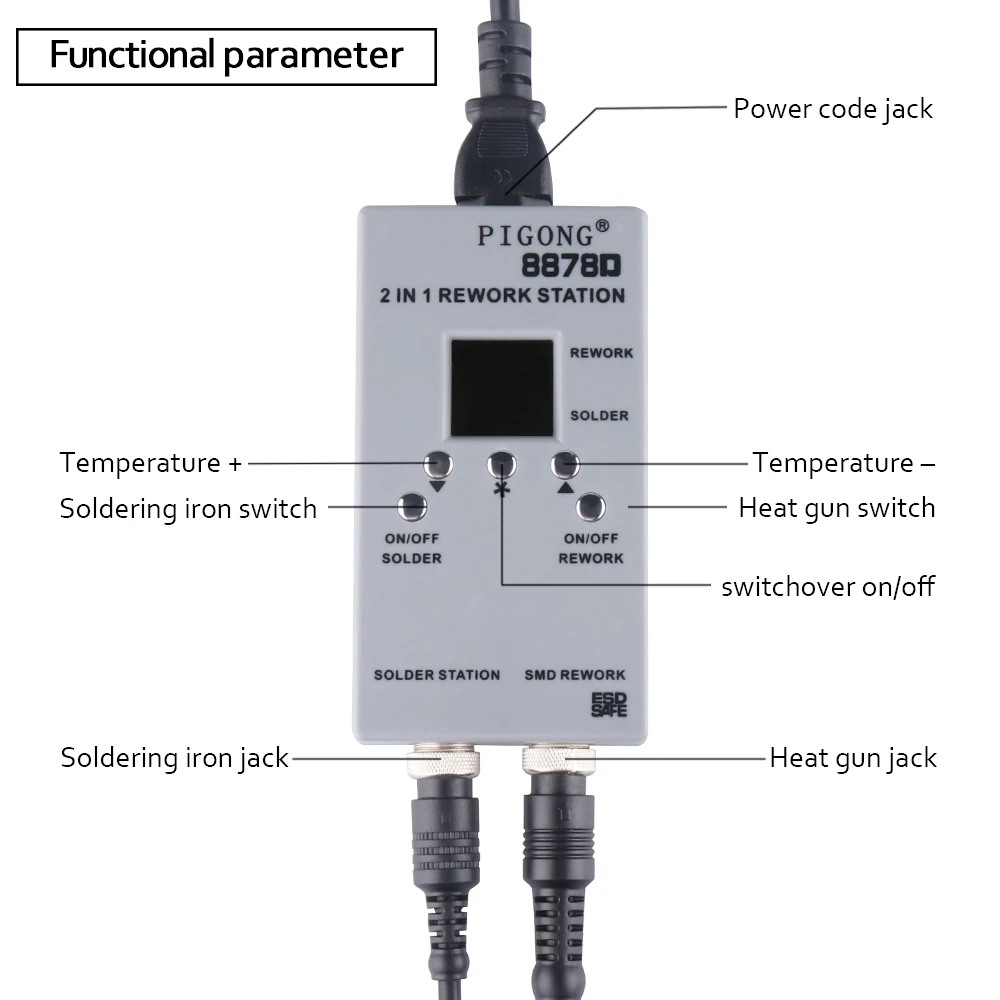 Functional parameter

Power code jack

PIGONG®
8878D
2 IN 1 REWORK STATION

REWORK
SOLDER

Temperature +
Temperature –
Soldering iron switch
Heat gun switch

ON/OFF SOLDER
ON/OFF REWORK

switchover on/off

SOLDER STATION
SMD REWORK
ESD SAFE

Soldering iron jack
Heat gun jack