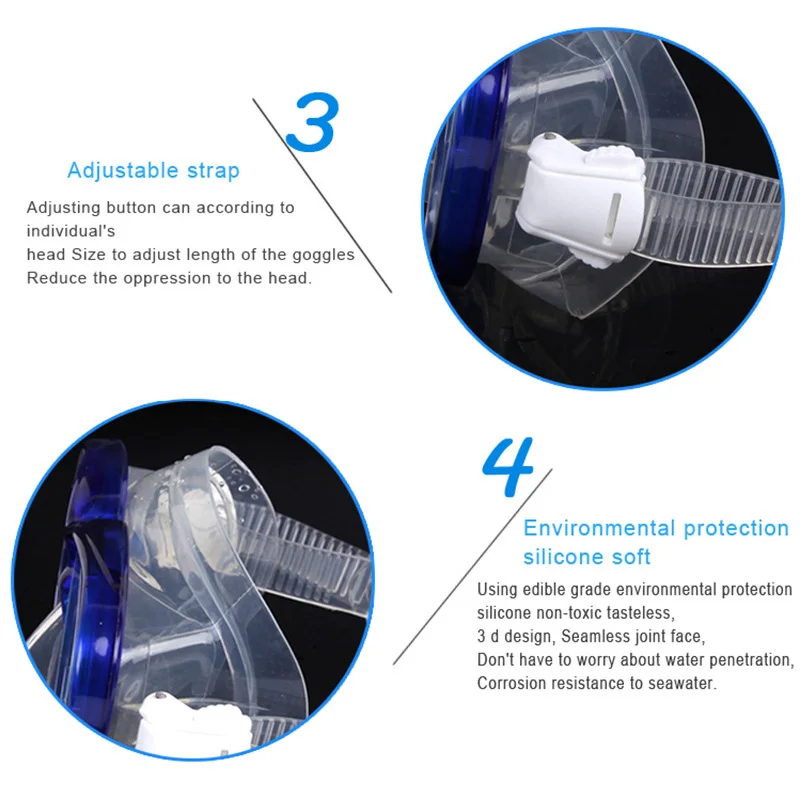 3

Adjustable strap

Adjusting button can according to individual's
head Size to adjust length of the goggles
Reduce the oppression to the head.

4

Environmental protection silicone soft

Using edible grade environmental protection silicone non-toxic tasteless,
3 d design, Seamless joint face,
Don't have to worry about water penetration,
Corrosion resistance to seawater.