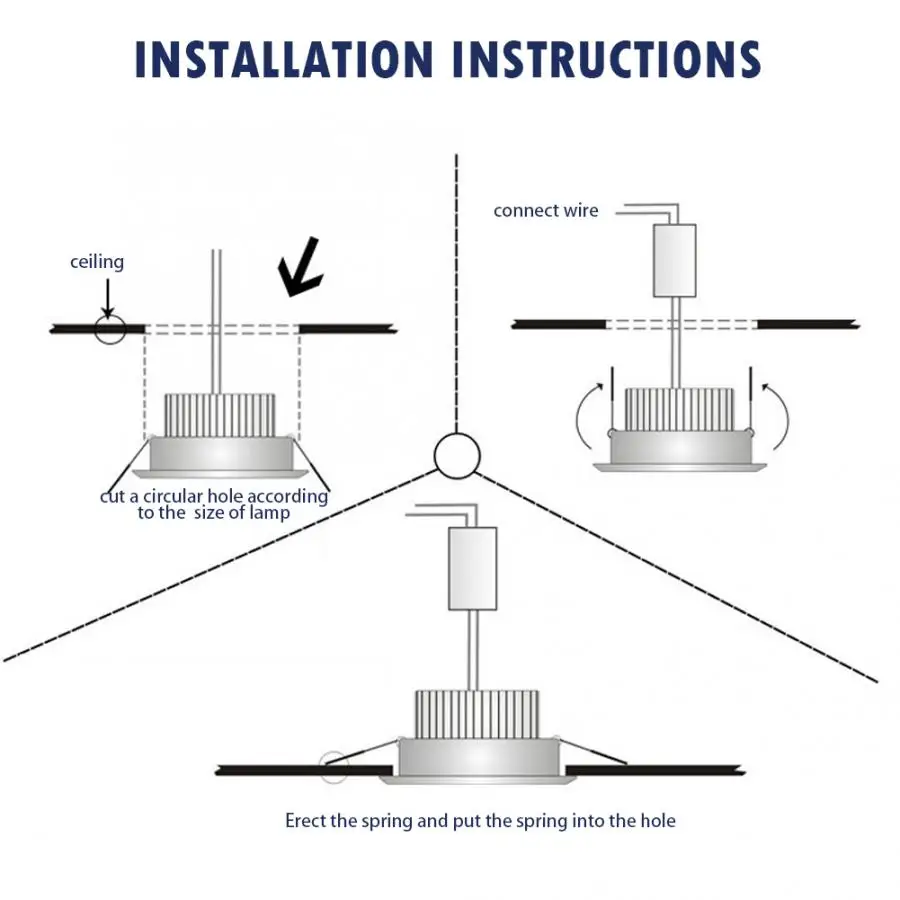 INSTALLATION INSTRUCTIONS

ceiling

cut a circular hole according to the size of lamp

connect wire

Erect the spring and put the spring into the hole