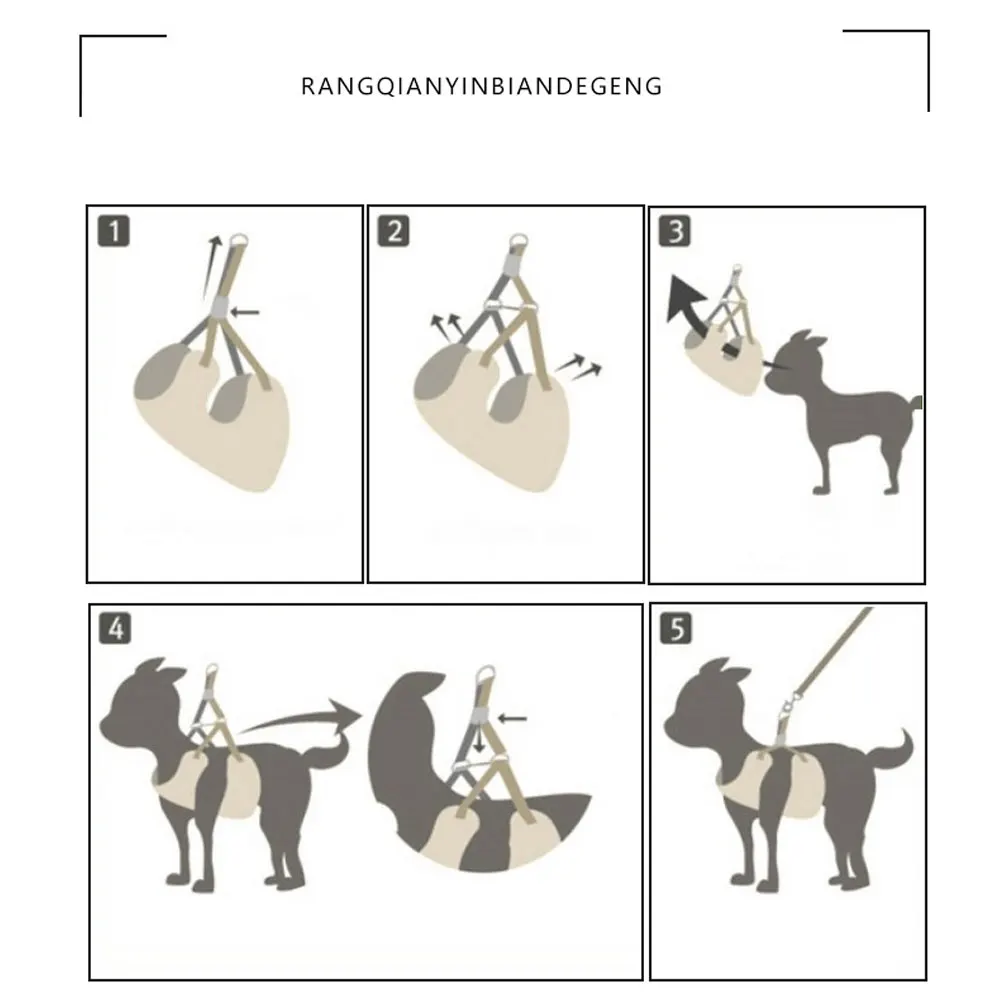 RANGQIANYINBIANDEGENG

1

2

3

4

5