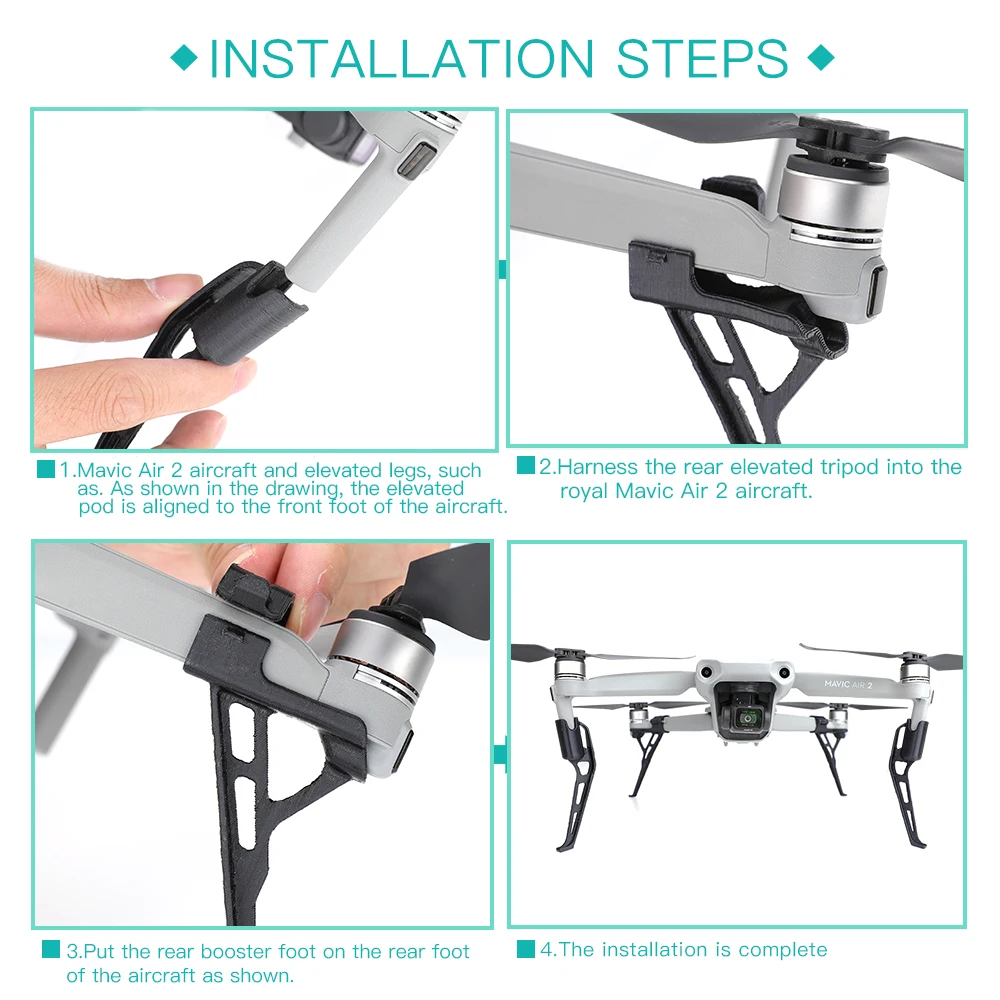 INSTALLATION STEPS

1.Mavic Air 2 aircraft and elevated legs, such as. As shown in the drawing, the elevated pod is aligned to the front foot of the aircraft.

2.Harness the rear elevated tripod into the royal Mavic Air 2 aircraft.

3.Put the rear booster foot on the rear foot of the aircraft as shown.

MAVIC AIR 2

4.The installation is complete