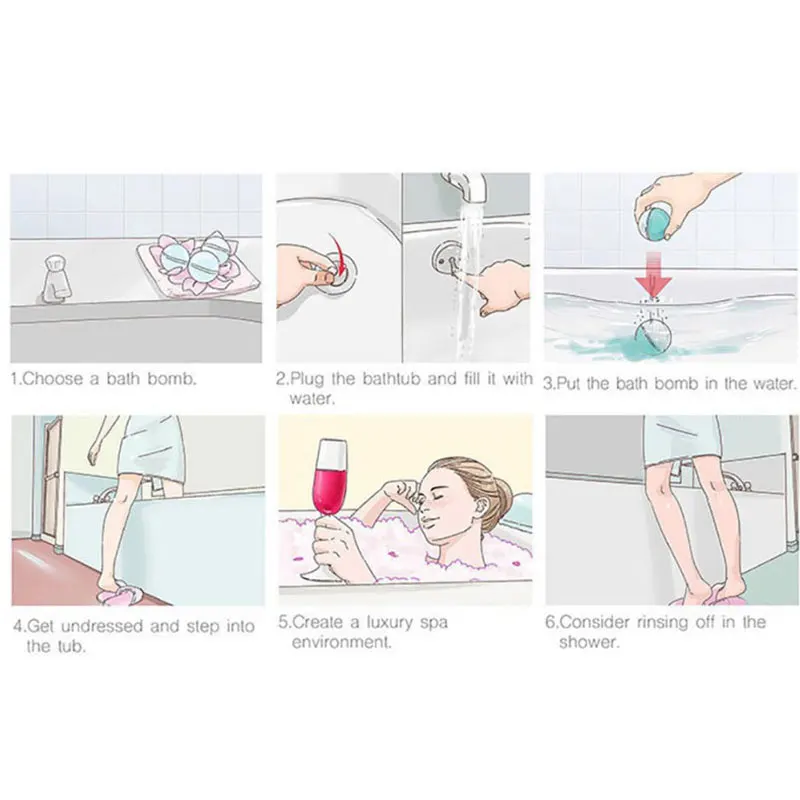 1.Choose a bath bomb.

2.Plug the bathtub and fill it with water.

3.Put the bath bomb in the water.

4.Get undressed and step into the tub.

5.Create a luxury spa environment.

6.Consider rinsing off in the shower.