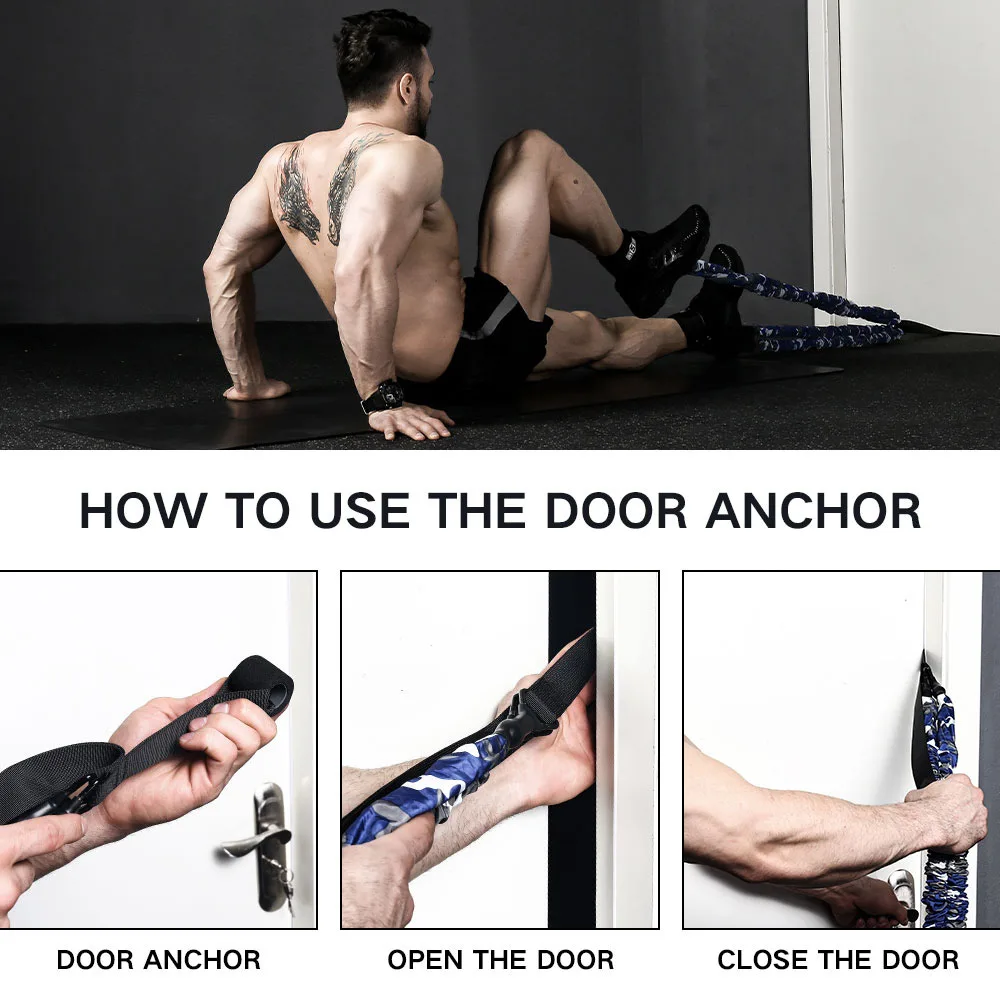 HOW TO USE THE DOOR ANCHOR

DOOR ANCHOR

OPEN THE DOOR

CLOSE THE DOOR