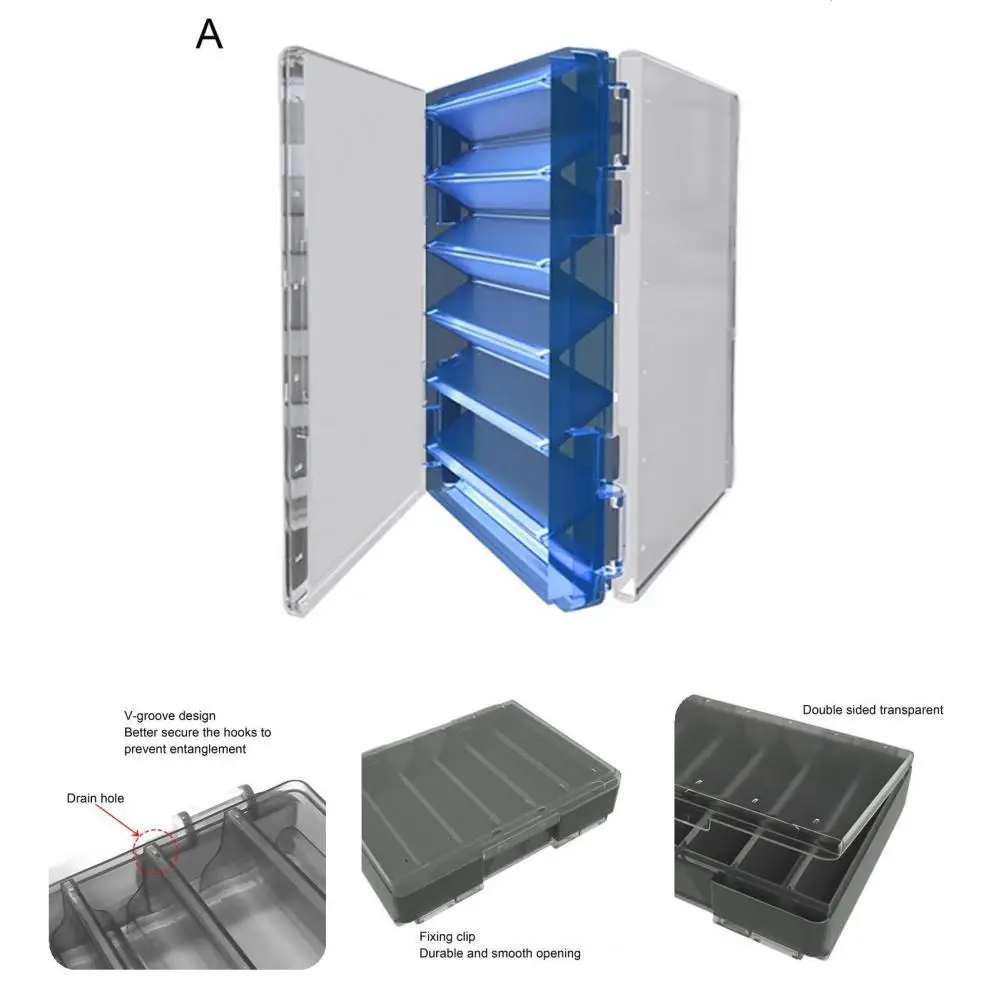 A

V-groove design
Better secure the hooks to prevent entanglement

Drain hole

Fixing clip
Durable and smooth opening

Double sided transparent