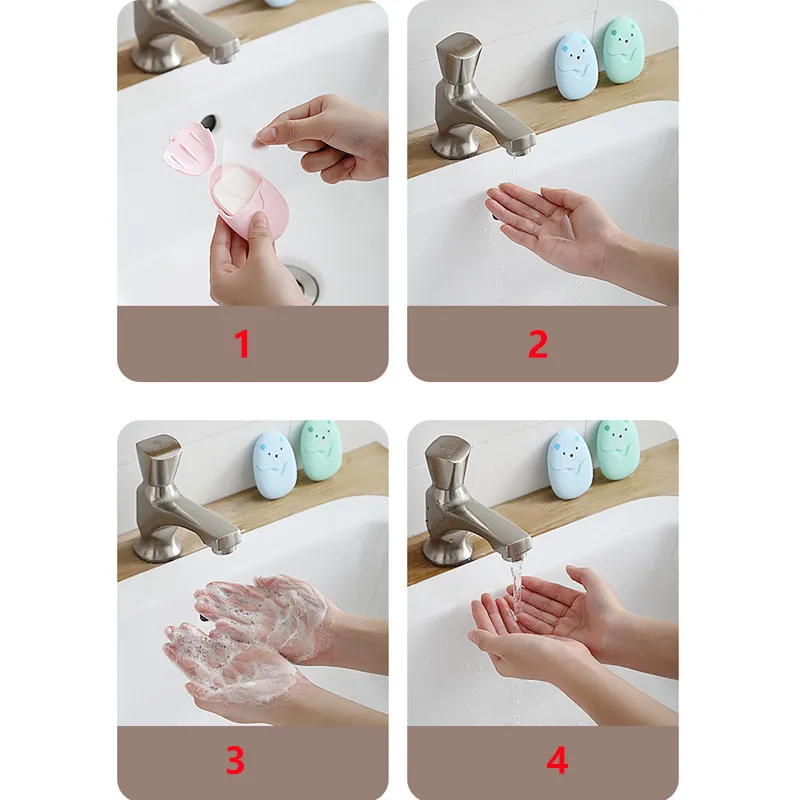 1

2

3

4