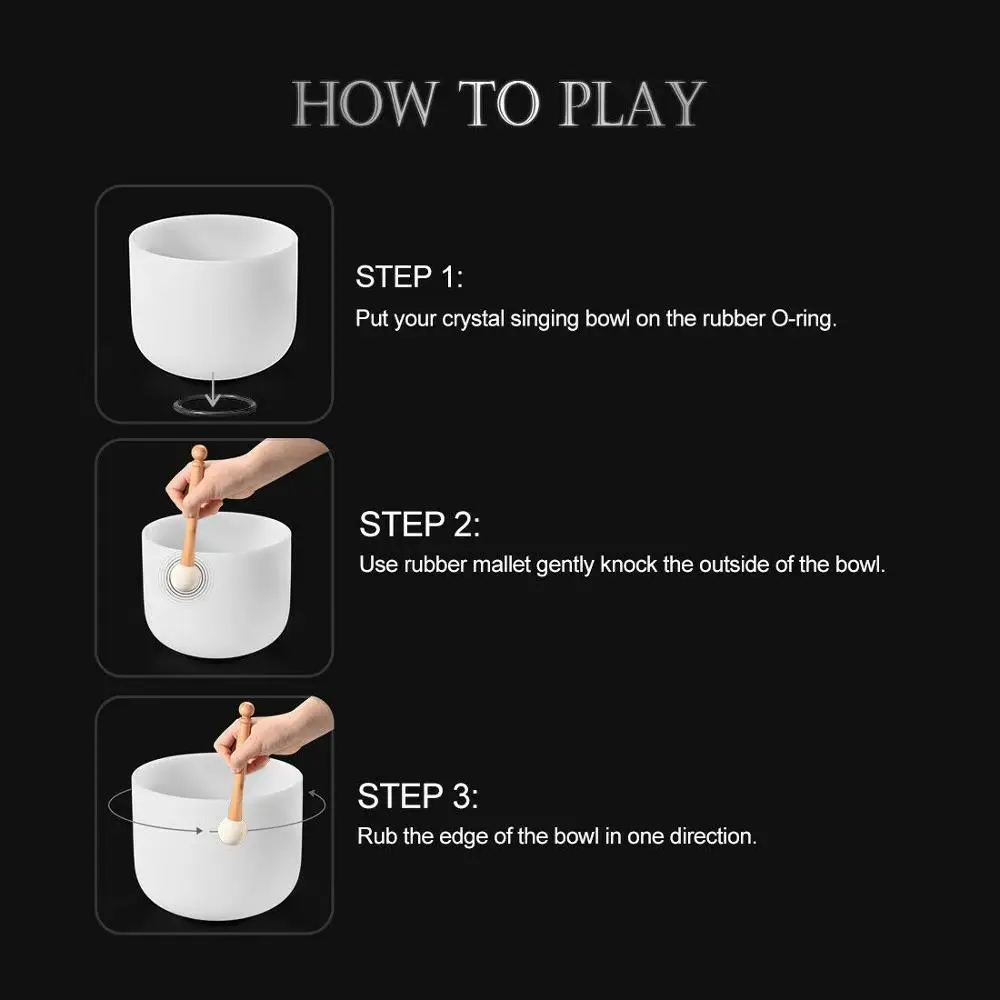 HOW TO PLAY

STEP 1:
Put your crystal singing bowl on the rubber O-ring.

STEP 2:
Use rubber mallet gently knock the outside of the bowl.

STEP 3:
Rub the edge of the bowl in one direction.