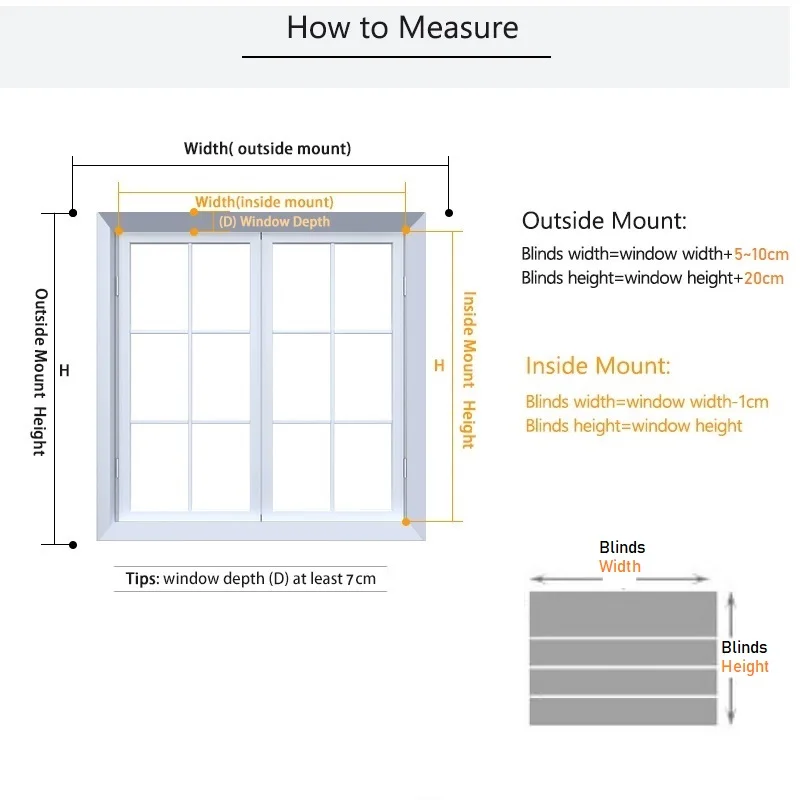 How to Measure

Width( outside mount)

Width(inside mount)

(D) Window Depth

Outside Mount Height

H

H

Inside Mount Height

Tips: window depth (D) at least 7cm

Outside Mount:

Blinds width=window width+5~10cm

Blinds height=window height+20cm

Inside Mount:

Blinds width=window width-1cm

Blinds height=window height

Blinds Width

Blinds Height