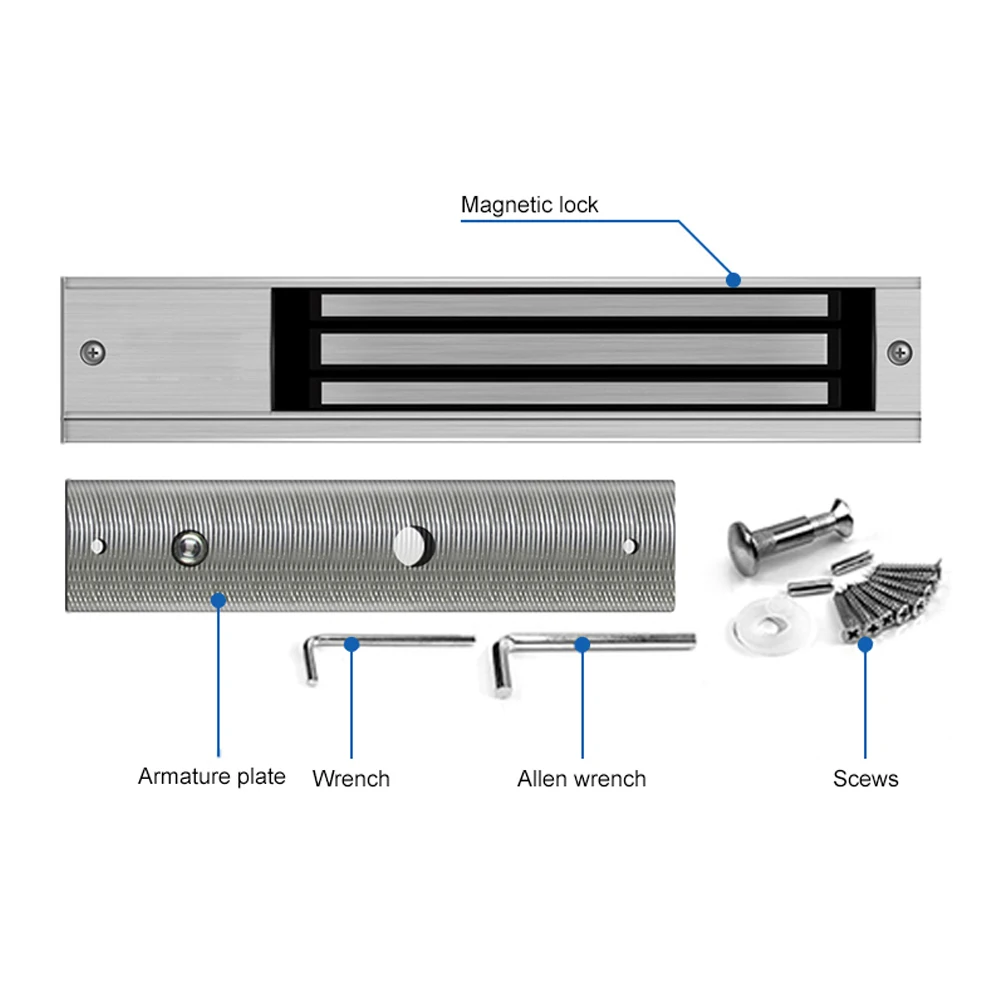 Magnetic lock

Armature plate

Wrench

Allen wrench

Scews