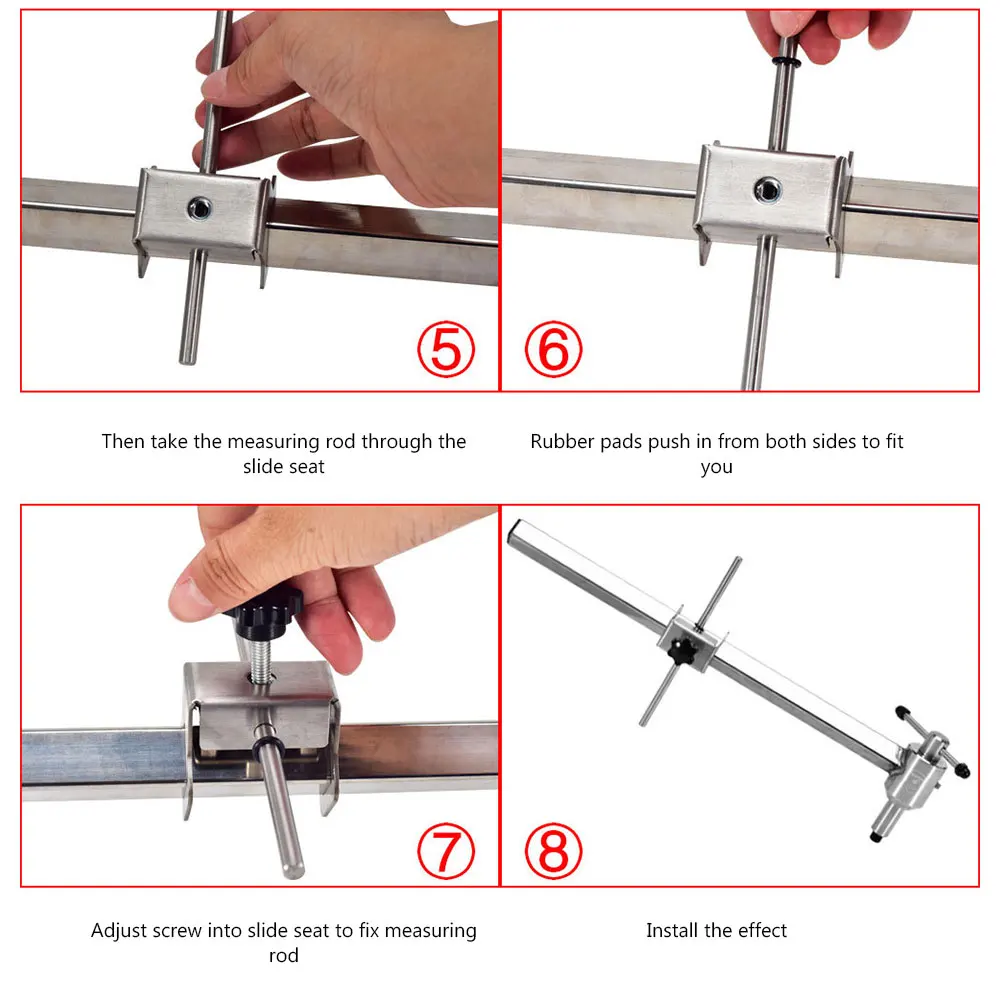 ⑤

⑥

Then take the measuring rod through the slide seat

Rubber pads push in from both sides to fit you

⑦

⑧

Adjust screw into slide seat to fix measuring rod

Install the effect