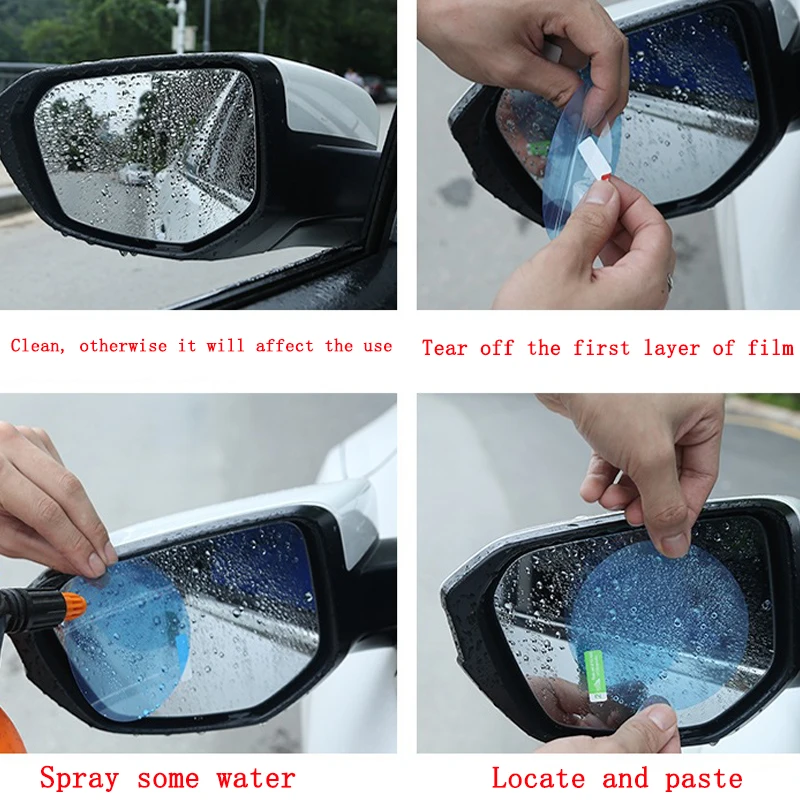 Clean, otherwise it will affect the use

Tear off the first layer of film

Spray some water

Locate and paste