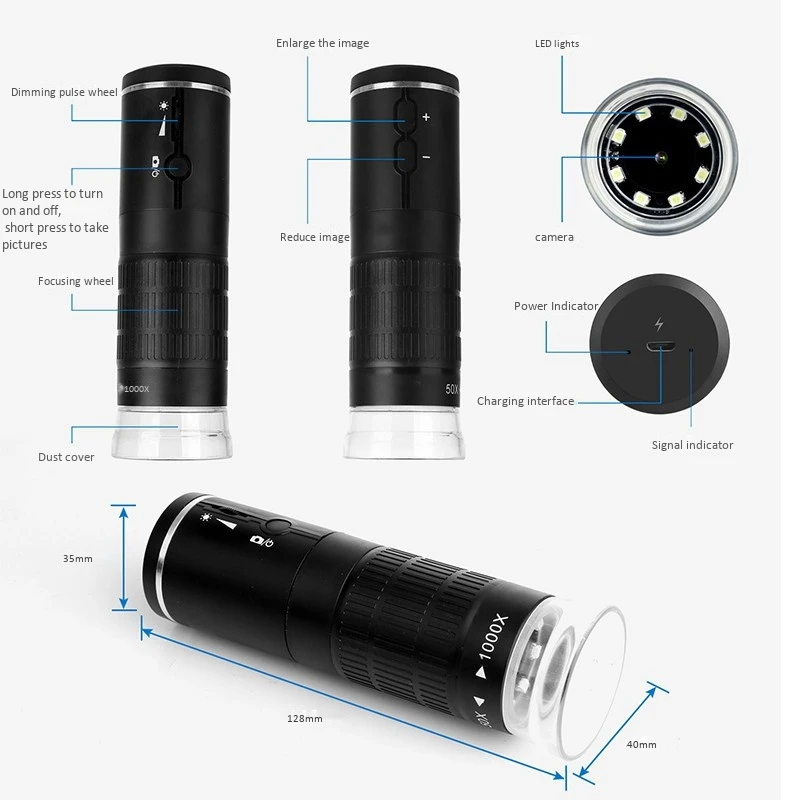 Dimming pulse wheel

Long press to turn on and off, short press to take pictures

Focusing wheel

1000X

Dust cover

Enlarge the image

+

−

Reduce image

50X

LED lights

camera

Power Indicator

Charging interface

Signal indicator

35mm

128mm

40mm

1000X

50X