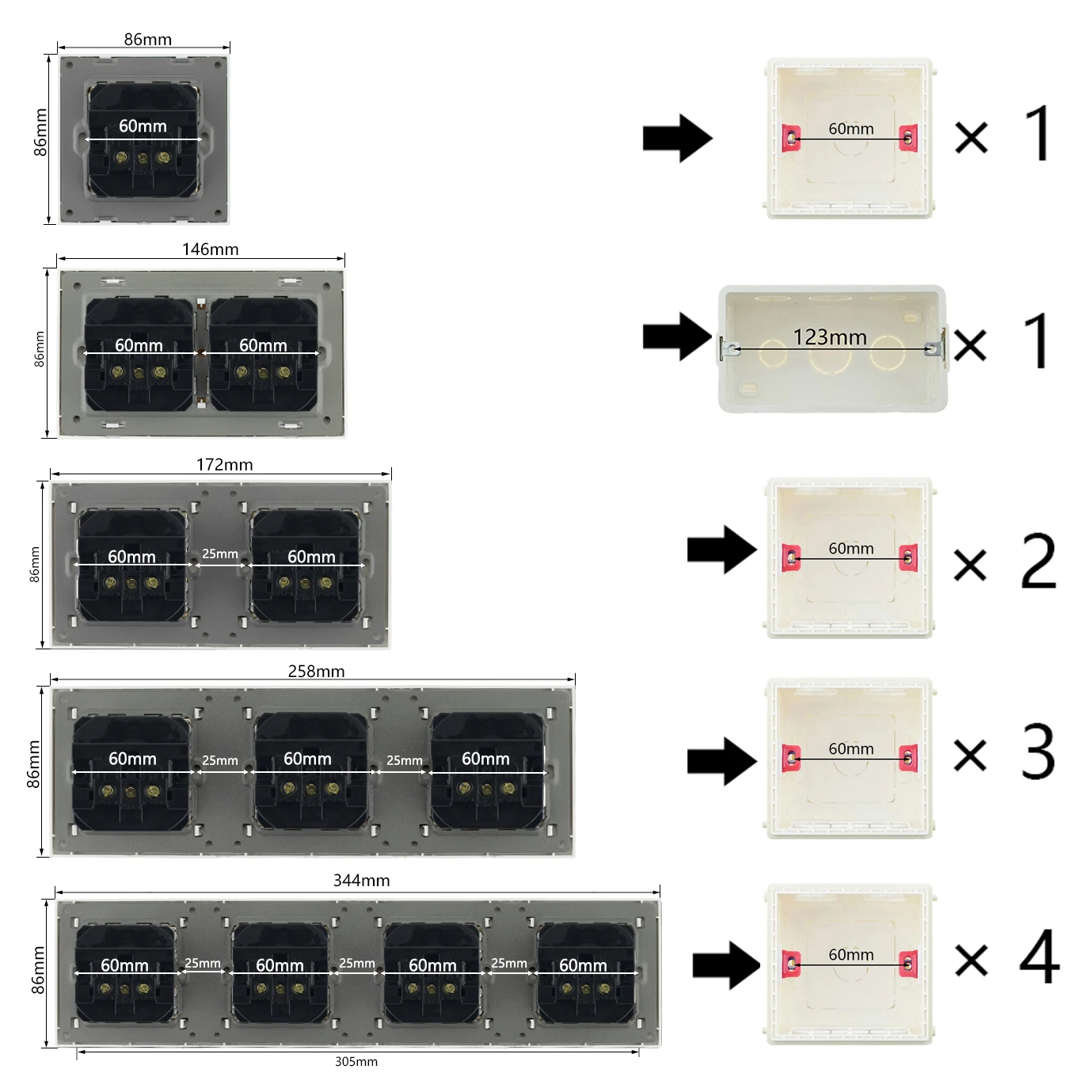 86mm
86mm
60mm
60mm
× 1

146mm
86mm
60mm
60mm
123mm
× 1

172mm
86mm
60mm
25mm
60mm
60mm
× 2

258mm
86mm
60mm
25mm
60mm
25mm
60mm
60mm
× 3

344mm
86mm
60mm
25mm
60mm
25mm
60mm
25mm
60mm
305mm
60mm
× 4