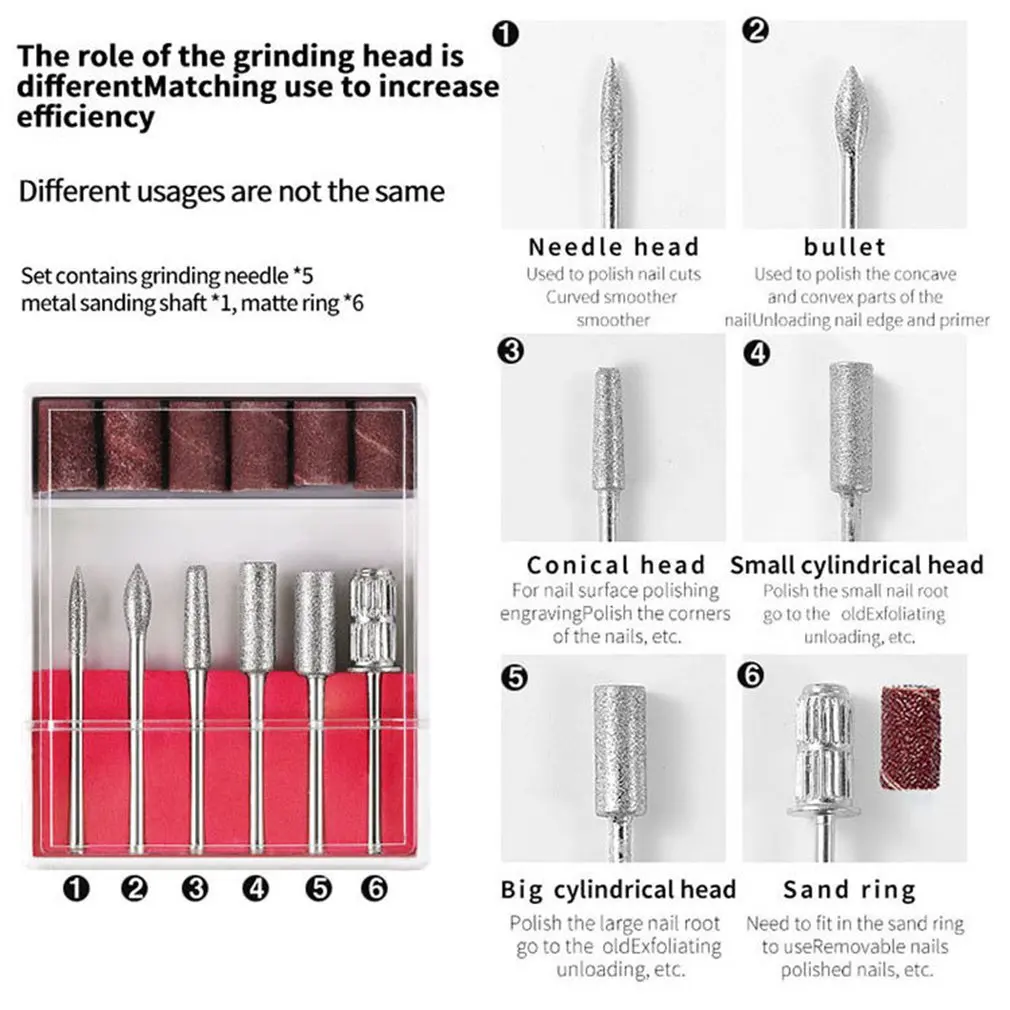 The role of the grinding head is differentMatching use to increase efficiency

Different usages are not the same

Set contains grinding needle *5
metal sanding shaft *1, matte ring *6

❶ ❷ ❸ ❹ ❺ ❻

❶

Needle head
Used to polish nail cuts
Curved smoother
smoother

❷

bullet
Used to polish the concave
and convex parts of the
nailUnloading nail edge and primer

❸

Conical head
For nail surface polishing
engravingPolish the corners
of the nails, etc.

❹

Small cylindrical head
Polish the small nail root
go to the oldExfoliating
unloading, etc.

❺

Big cylindrical head
Polish the large nail root
go to the oldExfoliating
unloading, etc.

❻

Sand ring
Need to fit in the sand ring
to useRemovable nails
polished nails, etc.