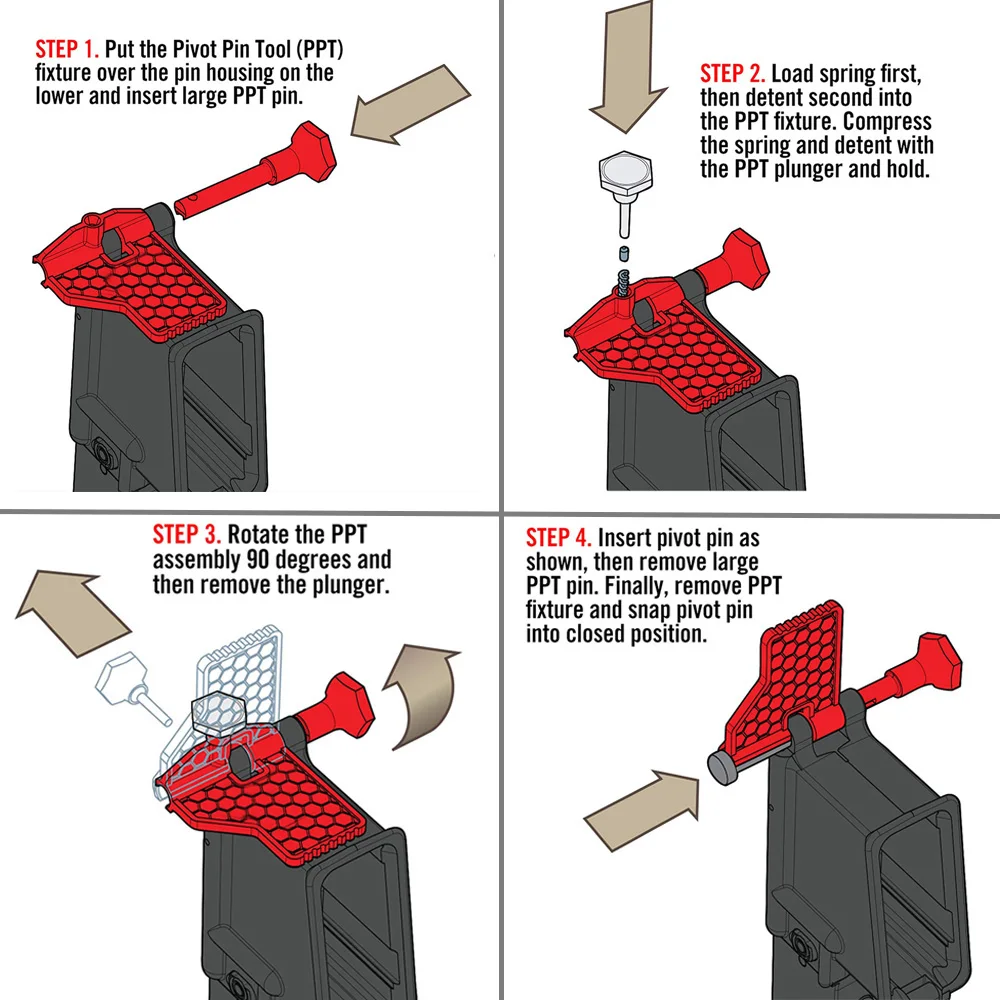 STEP 1. Put the Pivot Pin Tool (PPT) fixture over the pin housing on the lower and insert large PPT pin.

STEP 2. Load spring first, then detent second into the PPT fixture. Compress the spring and detent with the PPT plunger and hold.

STEP 3. Rotate the PPT assembly 90 degrees and then remove the plunger.

STEP 4. Insert pivot pin as shown, then remove large PPT pin. Finally, remove PPT fixture and snap pivot pin into closed position.