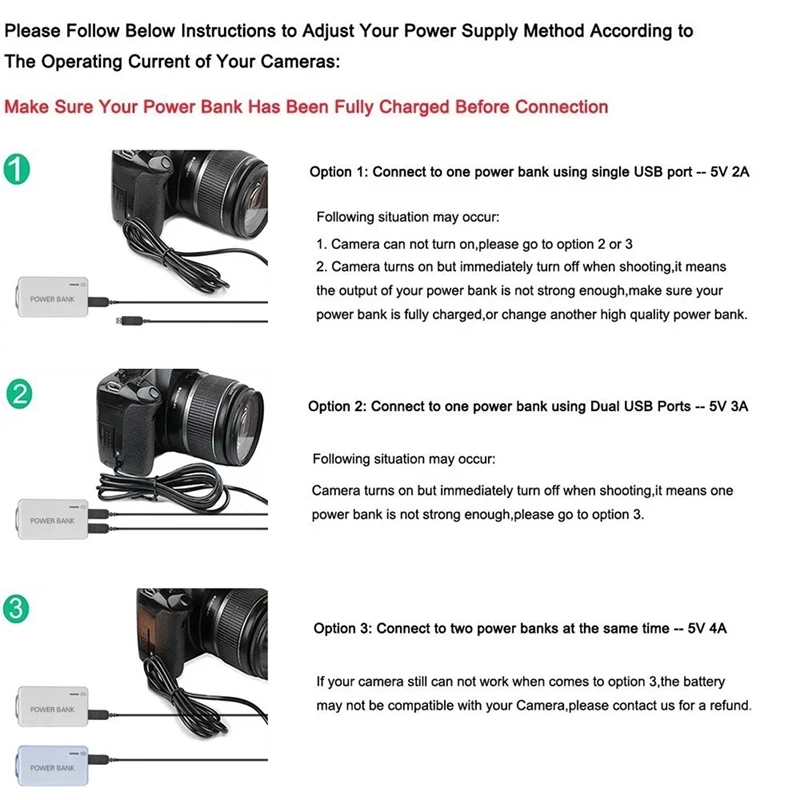 Please Follow Below Instructions to Adjust Your Power Supply Method According to The Operating Current of Your Cameras:

Make Sure Your Power Bank Has Been Fully Charged Before Connection

1

POWER BANK

Option 1: Connect to one power bank using single USB port -- 5V 2A

Following situation may occur:

1. Camera can not turn on,please go to option 2 or 3
2. Camera turns on but immediately turn off when shooting,it means the output of your power bank is not strong enough,make sure your power bank is fully charged,or change another high quality power bank.

2

POWER BANK

Option 2: Connect to one power bank using Dual USB Ports -- 5V 3A

Following situation may occur:

Camera turns on but immediately turn off when shooting,it means one power bank is not strong enough,please go to option 3.

3

POWER BANK

POWER BANK

Option 3: Connect to two power banks at the same time -- 5V 4A

If your camera still can not work when comes to option 3,the battery may not be compatible with your Camera,please contact us for a refund.