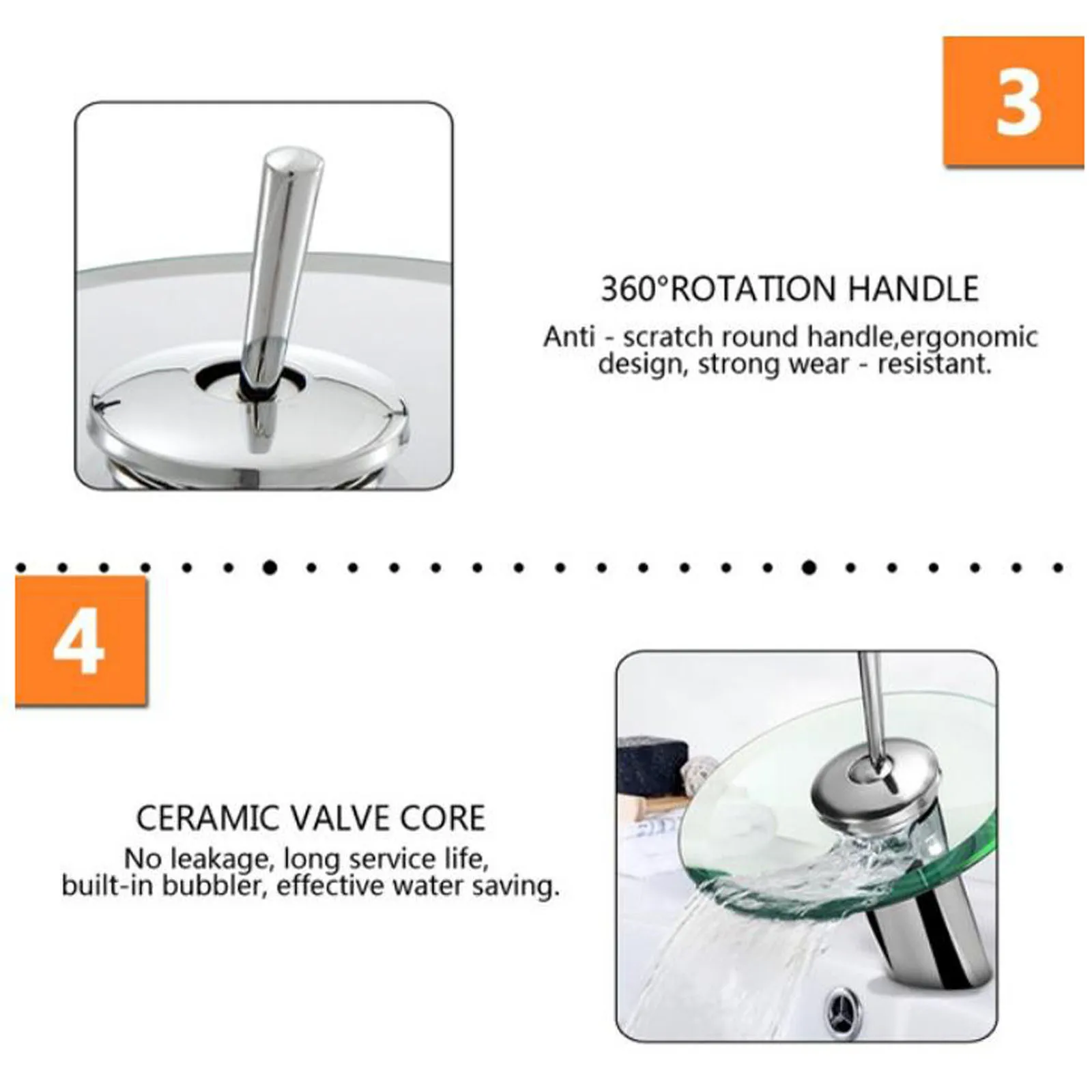 3

360°ROTATION HANDLE

Anti - scratch round handle,ergonomic design, strong wear - resistant.

4

CERAMIC VALVE CORE

No leakage, long service life, built-in bubbler, effective water saving.