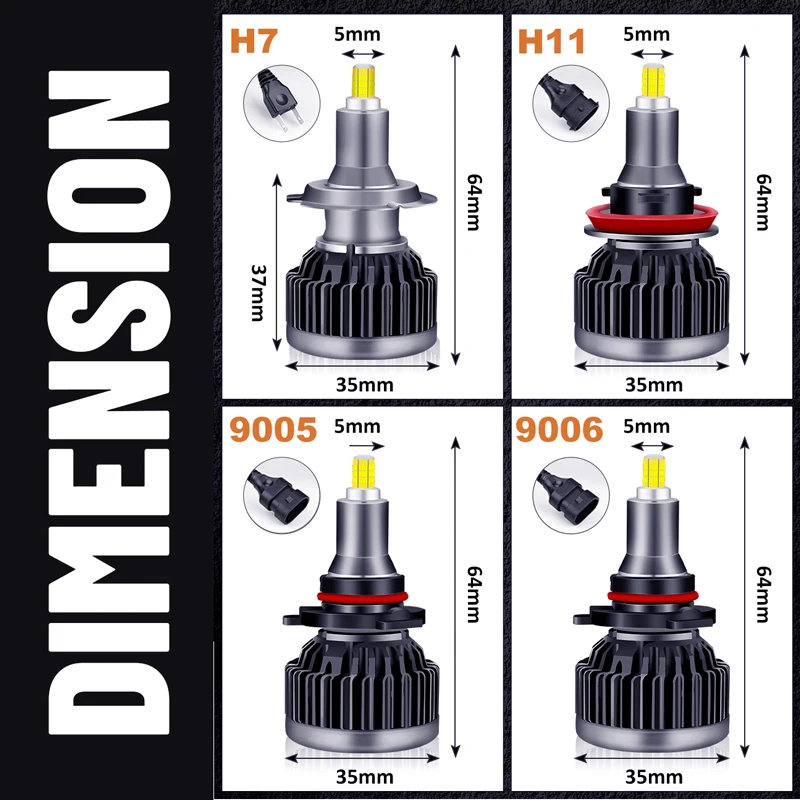 DIMENSION

H7
5mm
64mm
37mm
35mm

H11
5mm
64mm
35mm

9005
5mm
64mm
35mm

9006
5mm
64mm
35mm