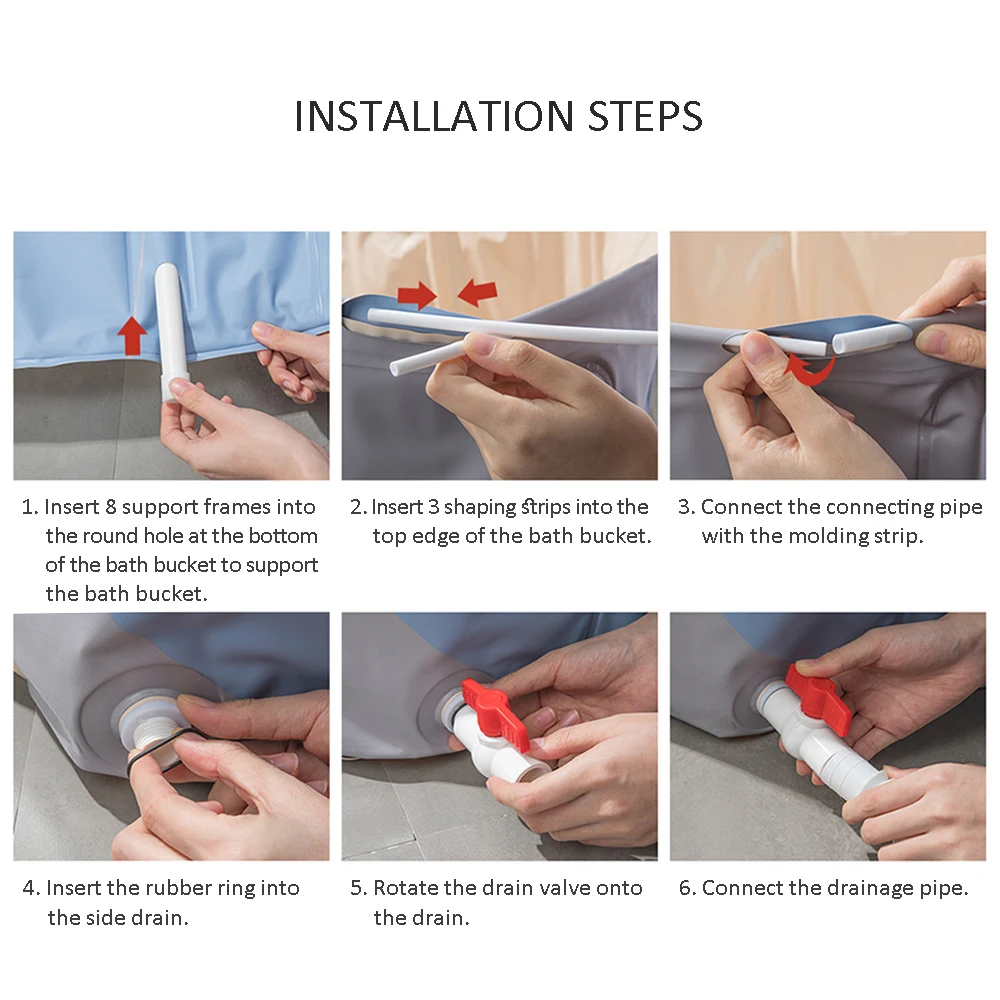 INSTALLATION STEPS

1. Insert 8 support frames into the round hole at the bottom of the bath bucket to support the bath bucket.

2. Insert 3 shaping strips into the top edge of the bath bucket.

3. Connect the connecting pipe with the molding strip.

4. Insert the rubber ring into the side drain.

5. Rotate the drain valve onto the drain.

6. Connect the drainage pipe.