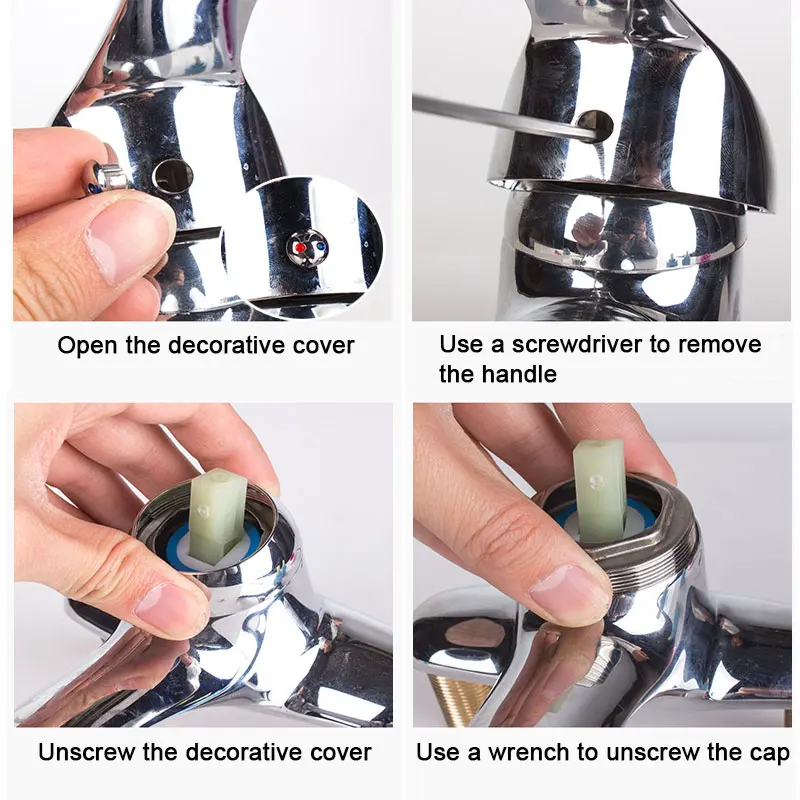 Open the decorative cover

Use a screwdriver to remove the handle

Unscrew the decorative cover

Use a wrench to unscrew the cap