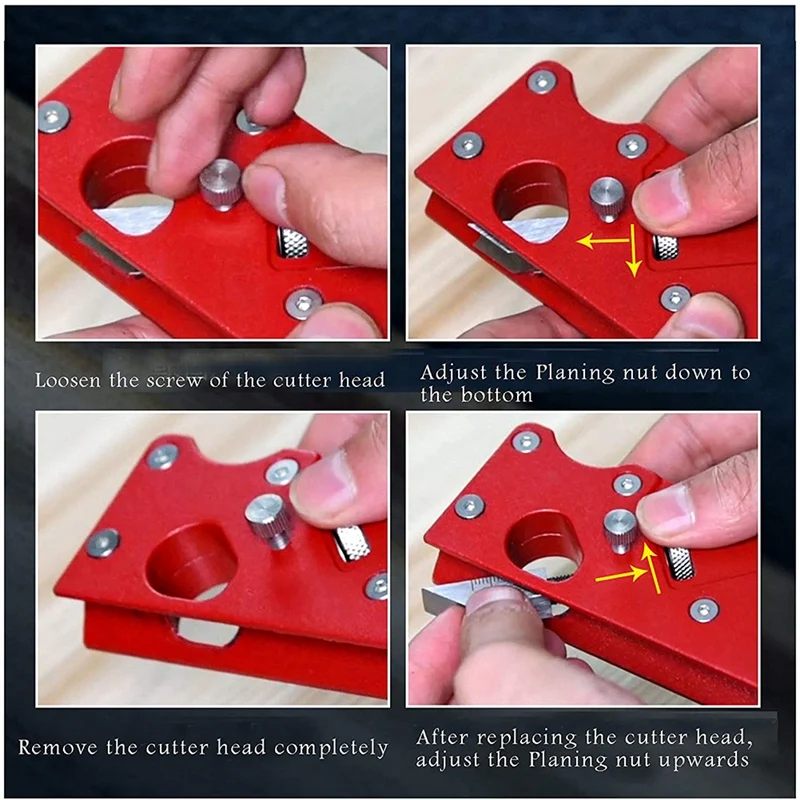 Loosen the screw of the cutter head

Adjust the Planing nut down to the bottom

Remove the cutter head completely

After replacing the cutter head, adjust the Planing nut upwards