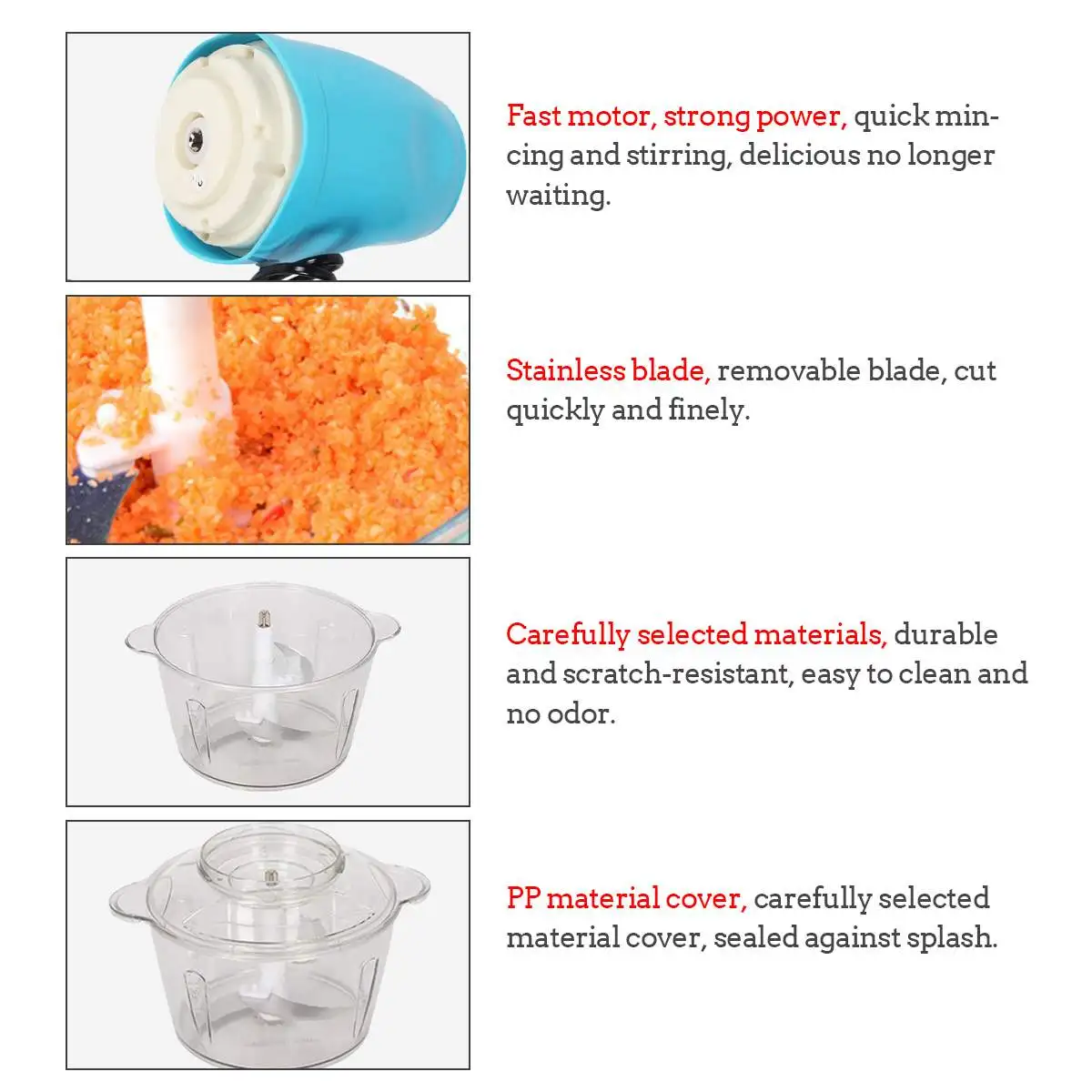 Fast motor, strong power, quick mincing and stirring, delicious no longer waiting.

Stainless blade, removable blade, cut quickly and finely.

Carefully selected materials, durable and scratch-resistant, easy to clean and no odor.

PP material cover, carefully selected material cover, sealed against splash.