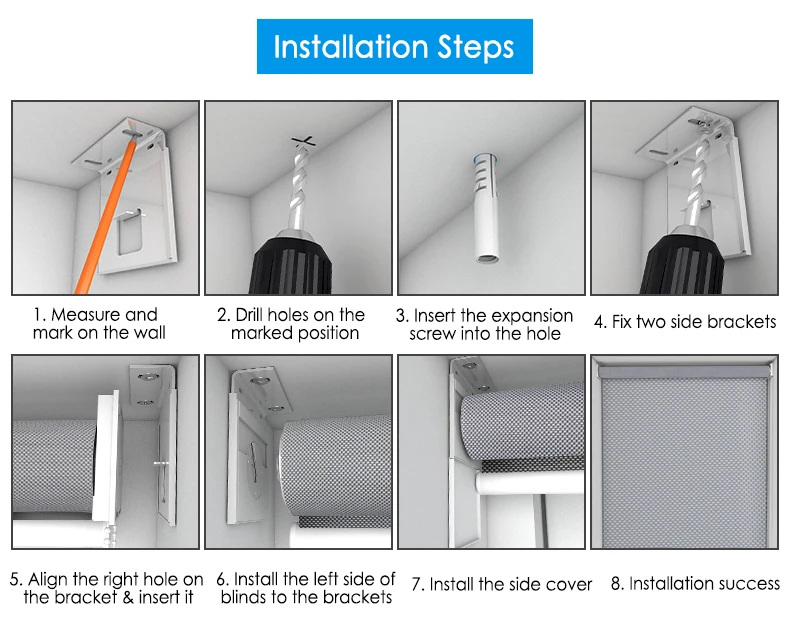 Installation Steps

1. Measure and mark on the wall

2. Drill holes on the marked position

3. Insert the expansion screw into the hole

4. Fix two side brackets

5. Align the right hole on the bracket & insert it

6. Install the left side of blinds to the brackets

7. Install the side cover

8. Installation success