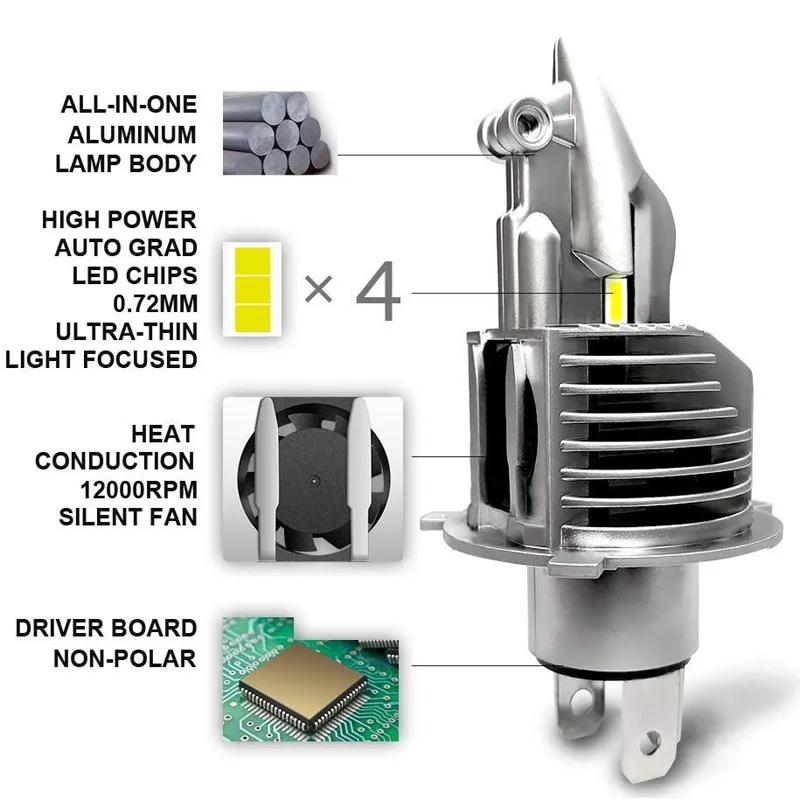 ALL-IN-ONE
ALUMINUM
LAMP BODY

HIGH POWER
AUTO GRAD
LED CHIPS
0.72MM
ULTRA-THIN
LIGHT FOCUSED

× 4

HEAT
CONDUCTION
12000RPM
SILENT FAN

DRIVER BOARD
NON-POLAR