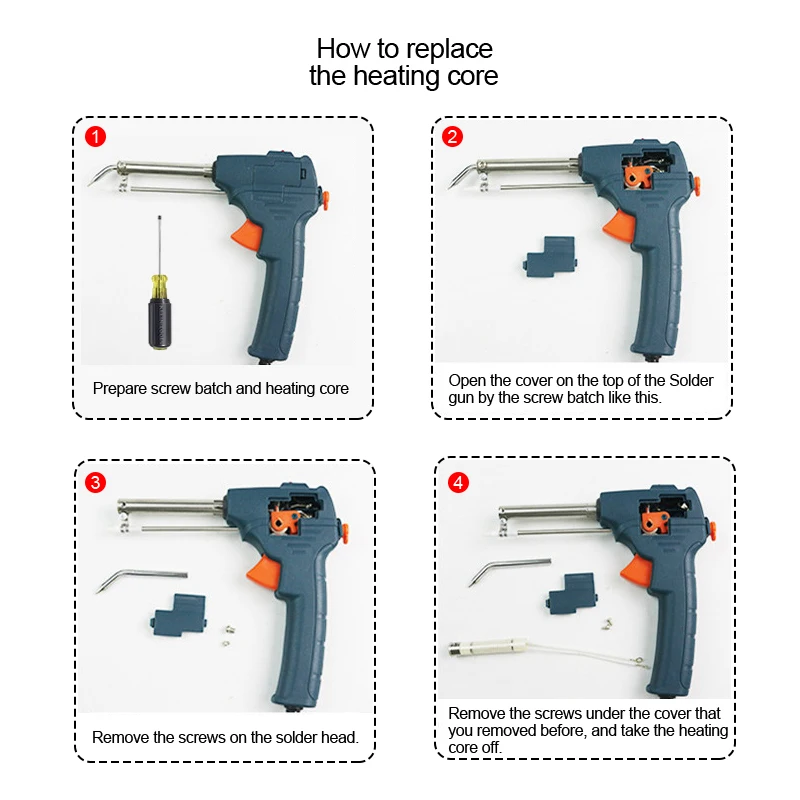 How to replace the heating core

1

Prepare screw batch and heating core

2

Open the cover on the top of the Solder gun by the screw batch like this.

3

Remove the screws on the solder head.

4

Remove the screws under the cover that you removed before, and take the heating core off.