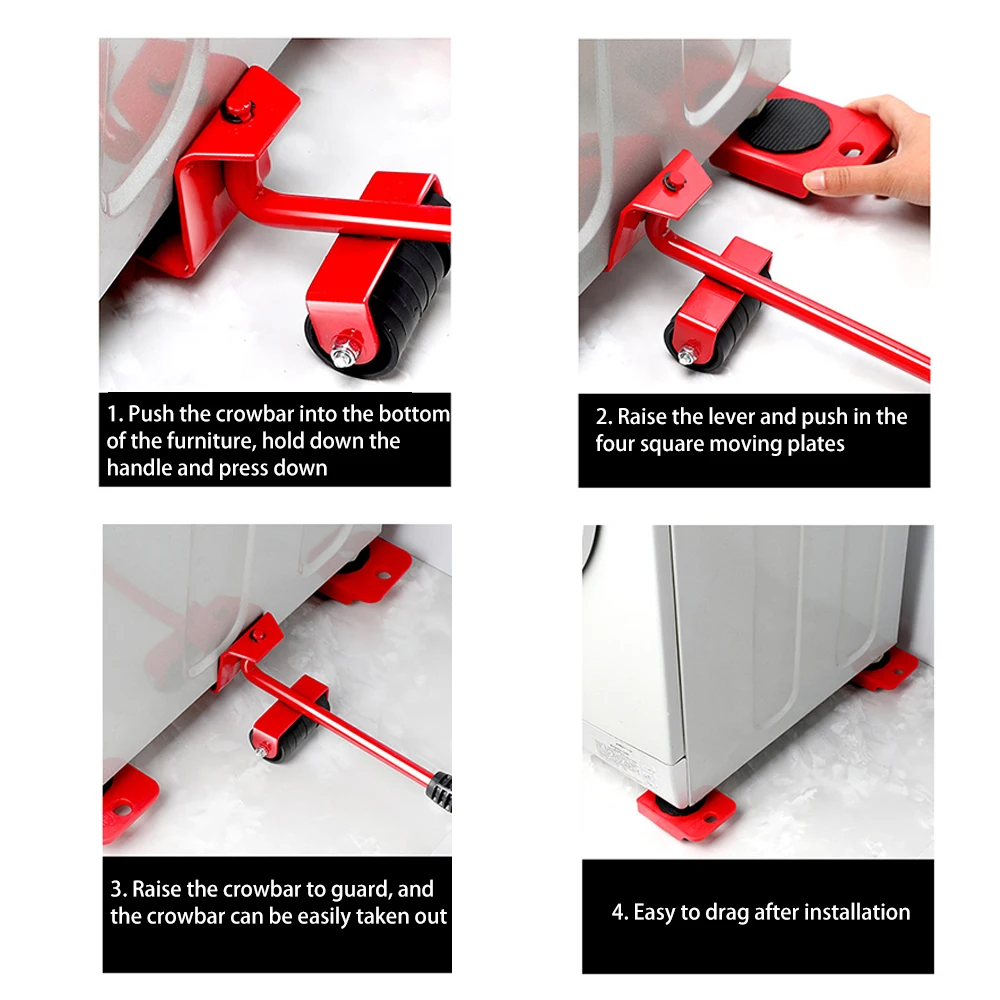 1. Push the crowbar into the bottom of the furniture, hold down the handle and press down

2. Raise the lever and push in the four square moving plates

3. Raise the crowbar to guard, and the crowbar can be easily taken out

4. Easy to drag after installation