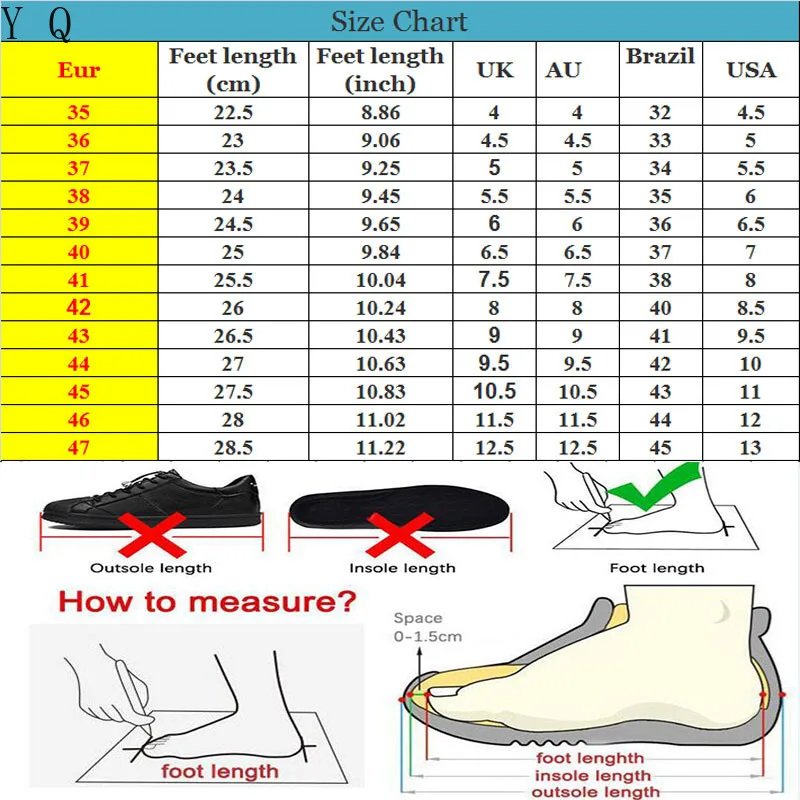 Y Q

Size Chart

| Eur | Feet length (cm) | Feet length (inch) | UK | AU | Brazil | USA |
|---|---|---|---|---|---|---|
| 35 | 22.5 | 8.86 | 4 | 4 | 32 | 4.5 |
| 36 | 23 | 9.06 | 4.5 | 4.5 | 33 | 5 |
| 37 | 23.5 | 9.25 | 5 | 5 | 34 | 5.5 |
| 38 | 24 | 9.45 | 5.5 | 5.5 | 35 | 6 |
| 39 | 24.5 | 9.65 | 6 | 6 | 36 | 6.5 |
| 40 | 25 | 9.84 | 6.5 | 6.5 | 37 | 7 |
| 41 | 25.5 | 10.04 | 7.5 | 7.5 | 38 | 8 |
| 42 | 26 | 10.24 | 8 | 8 | 40 | 8.5 |
| 43 | 26.5 | 10.43 | 9 | 9 | 41 | 9.5 |
| 44 | 27 | 10.63 | 9.5 | 9.5 | 42 | 10 |
| 45 | 27.5 | 10.83 | 10.5 | 10.5 | 43 | 11 |
| 46 | 28 | 11.02 | 11.5 | 11.5 | 44 | 12 |
| 47 | 28.5 | 11.22 | 12.5 | 12.5 | 45 | 13 |

Outsole length

Insole length

Foot length

How to measure?

foot length

Space
0-1.5cm

foot lenghth
insole length
outsole length