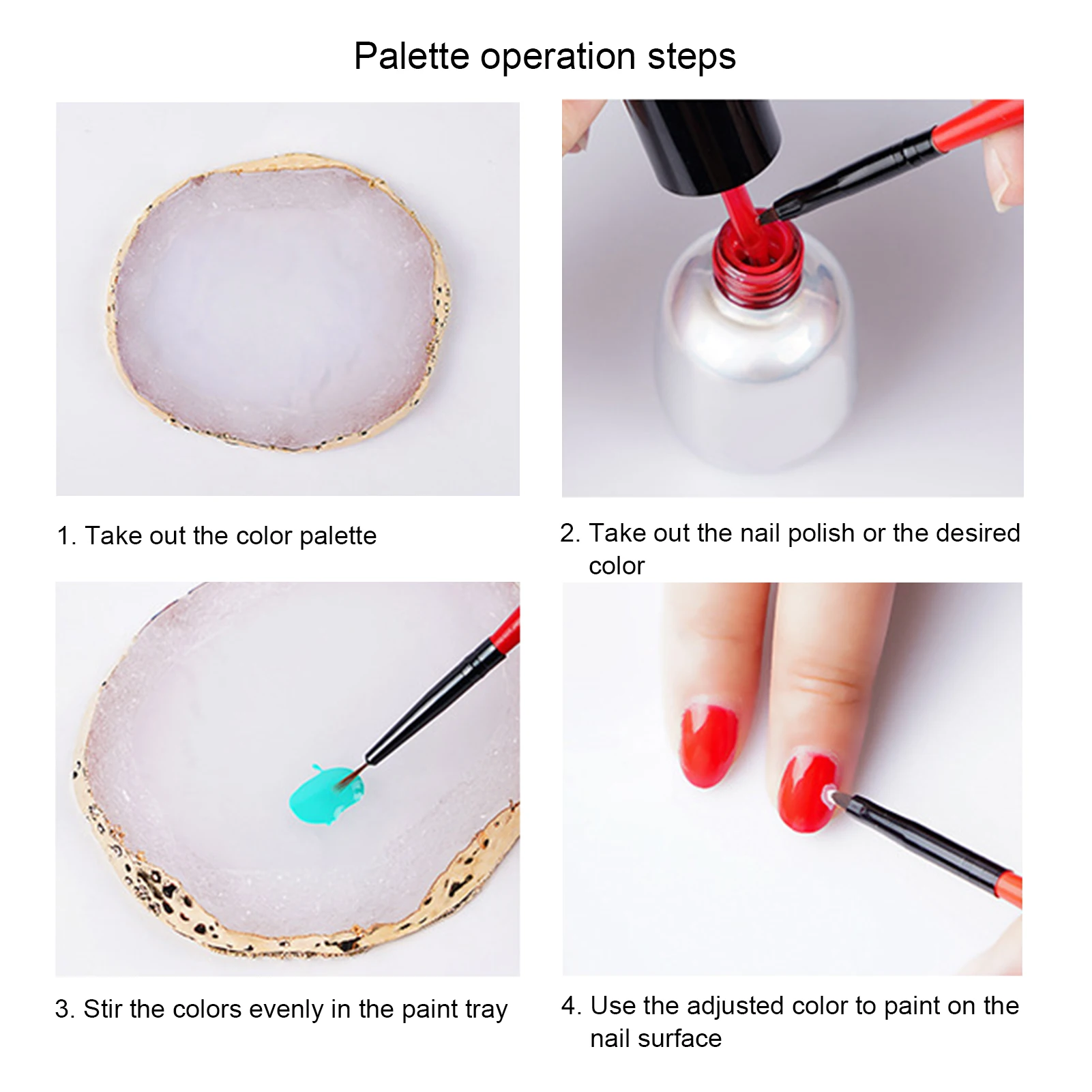 Palette operation steps

1. Take out the color palette

2. Take out the nail polish or the desired color

3. Stir the colors evenly in the paint tray

4. Use the adjusted color to paint on the nail surface