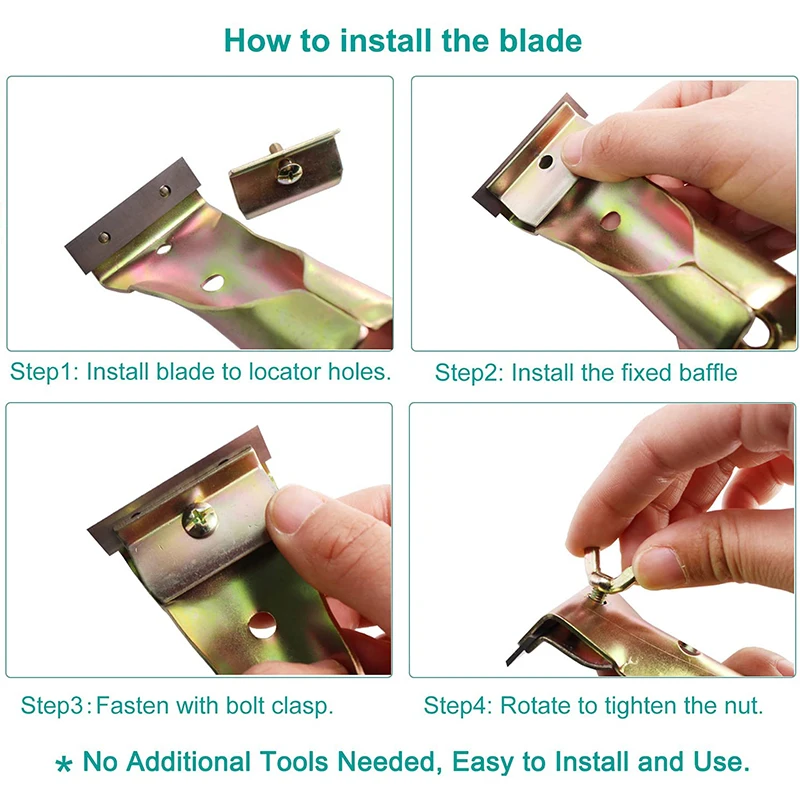 How to install the blade

Step1: Install blade to locator holes.

Step2: Install the fixed baffle

Step3: Fasten with bolt clasp.

Step4: Rotate to tighten the nut.

* No Additional Tools Needed, Easy to Install and Use.