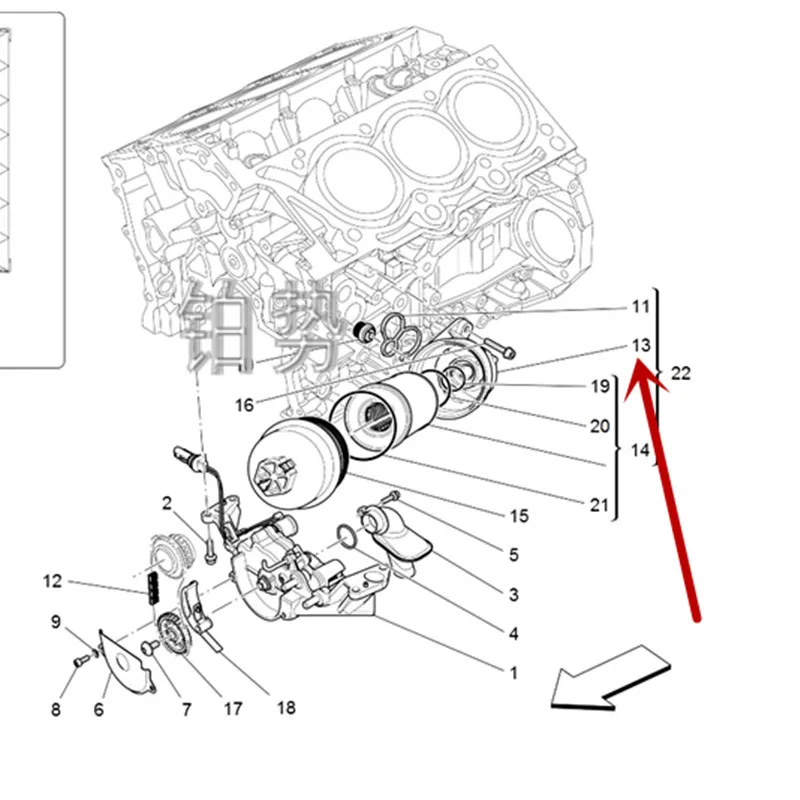 铂势

11
13
22
19
16
20
14
21
15
2
5
3
12
4
9
1
8
6
7
17
18