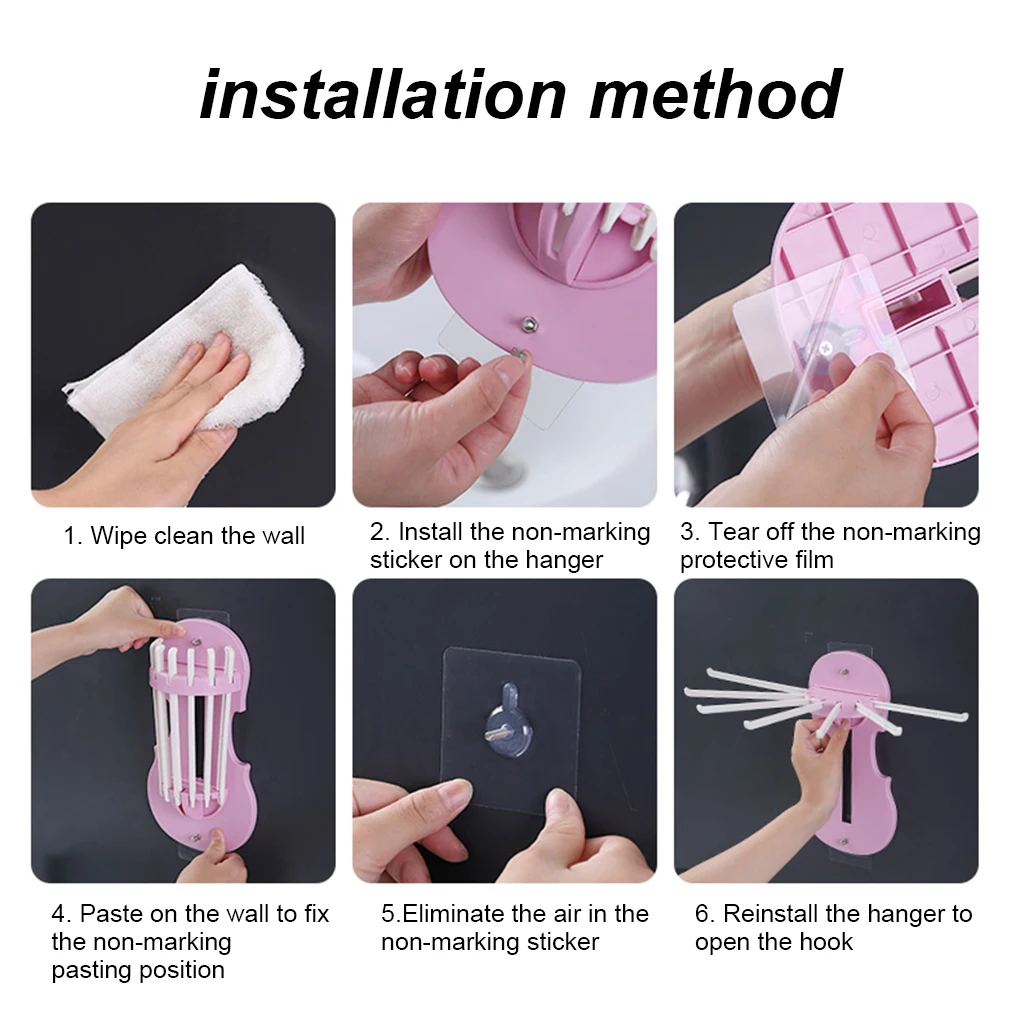 installation method

1. Wipe clean the wall

2. Install the non-marking sticker on the hanger

3. Tear off the non-marking protective film

4. Paste on the wall to fix the non-marking pasting position

5.Eliminate the air in the non-marking sticker

6. Reinstall the hanger to open the hook