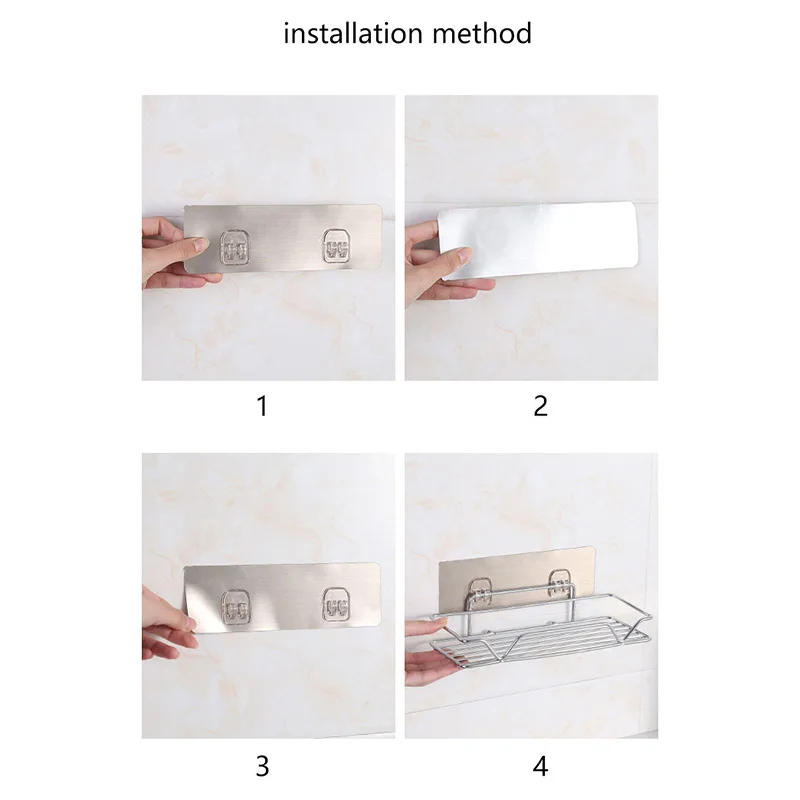 installation method

1

2

3

4