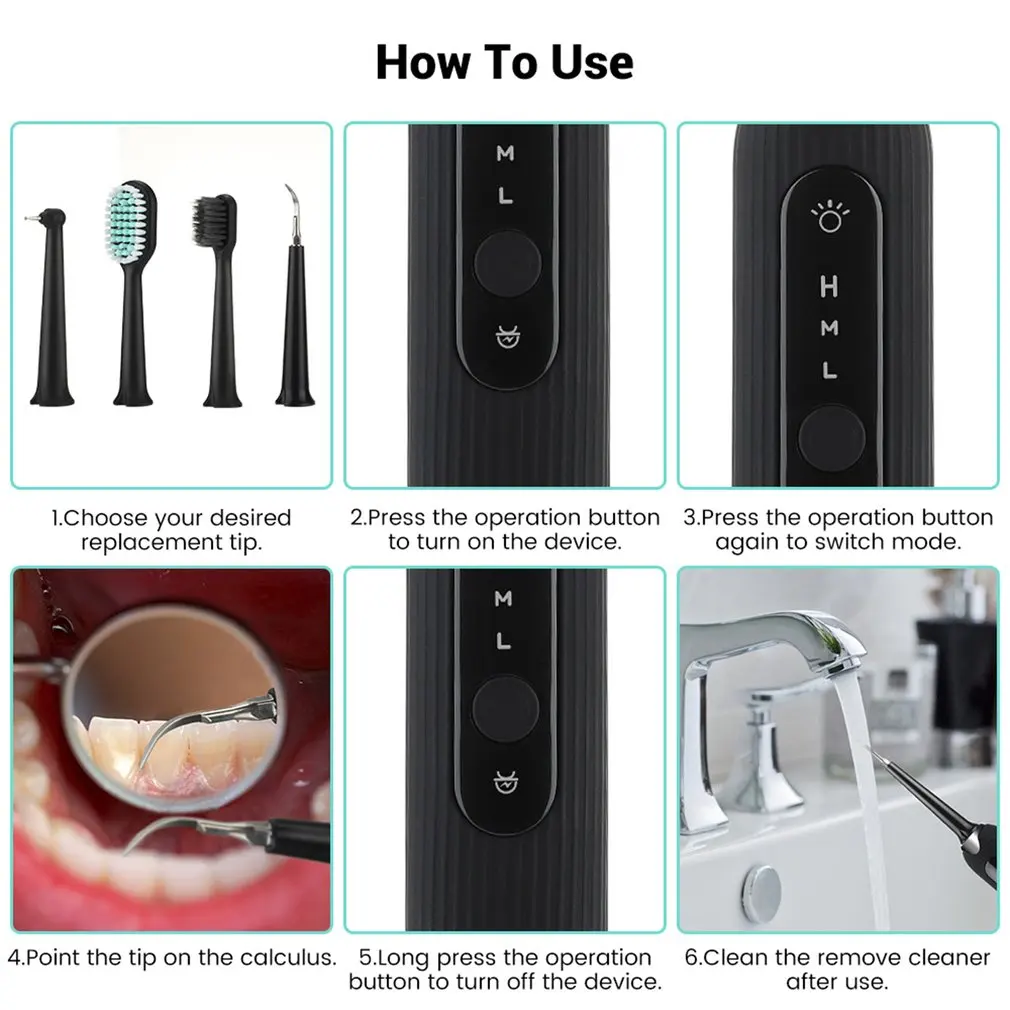 How To Use

M
L

H
M
L

1.Choose your desired replacement tip.

2.Press the operation button to turn on the device.

3.Press the operation button again to switch mode.

M
L

4.Point the tip on the calculus.

5.Long press the operation button to turn off the device.

6.Clean the remove cleaner after use.