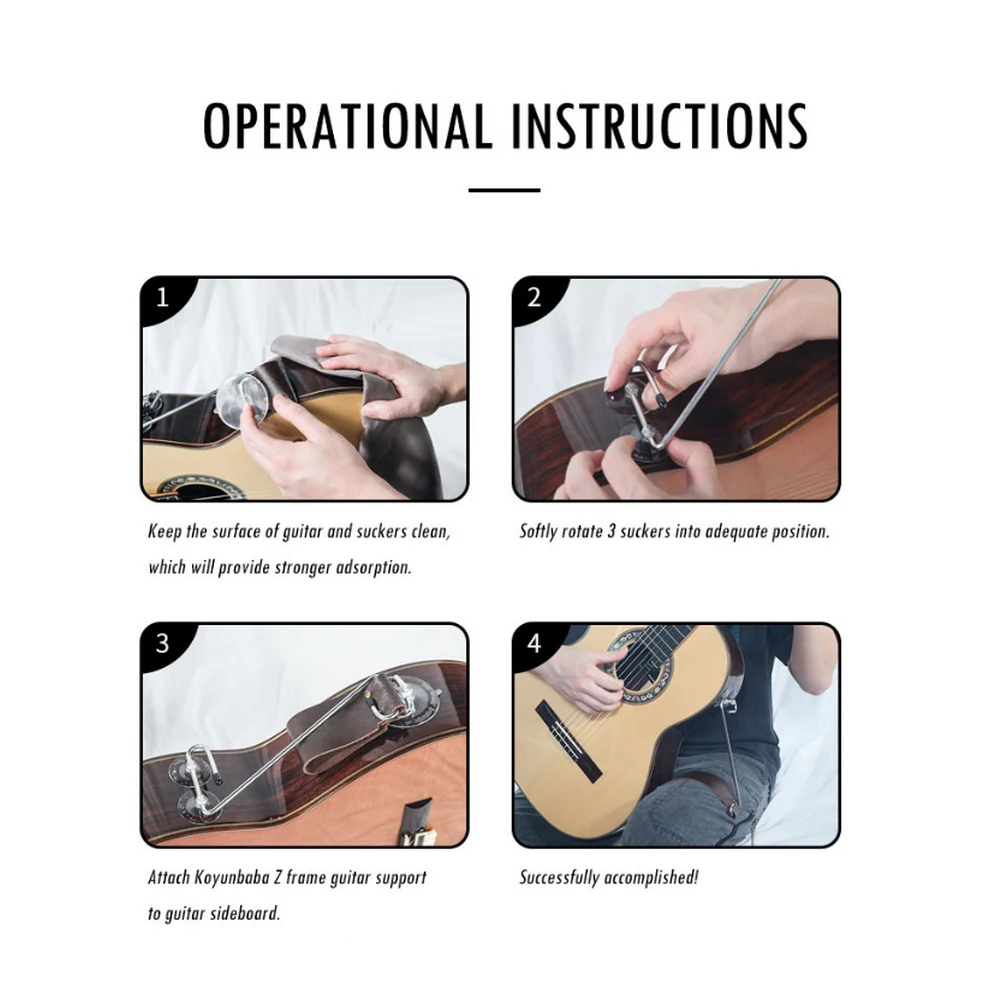 OPERATIONAL INSTRUCTIONS

1

Keep the surface of guitar and suckers clean, which will provide stronger adsorption.

2

Softly rotate 3 suckers into adequate position.

3

Attach Koyunbaba Z frame guitar support to guitar sideboard.

4

Successfully accomplished!