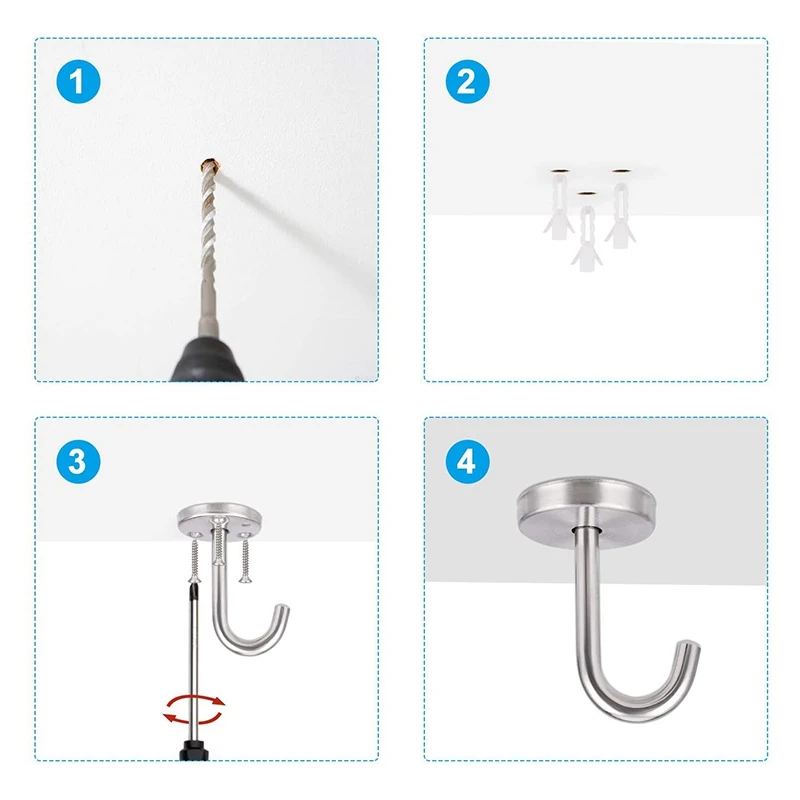 1

2

3

4