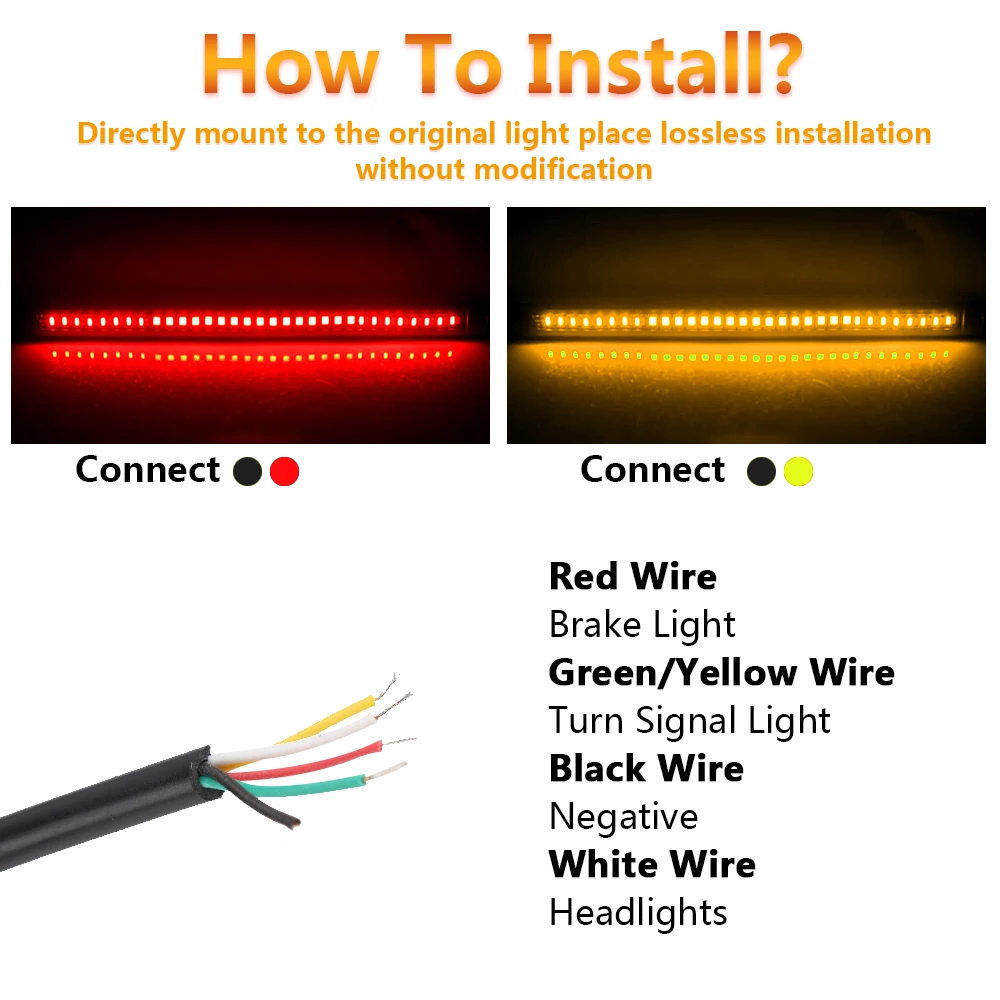 How To Install?

Directly mount to the original light place lossless installation without modification

Connect

Connect

Red Wire
Brake Light
Green/Yellow Wire
Turn Signal Light
Black Wire
Negative
White Wire
Headlights