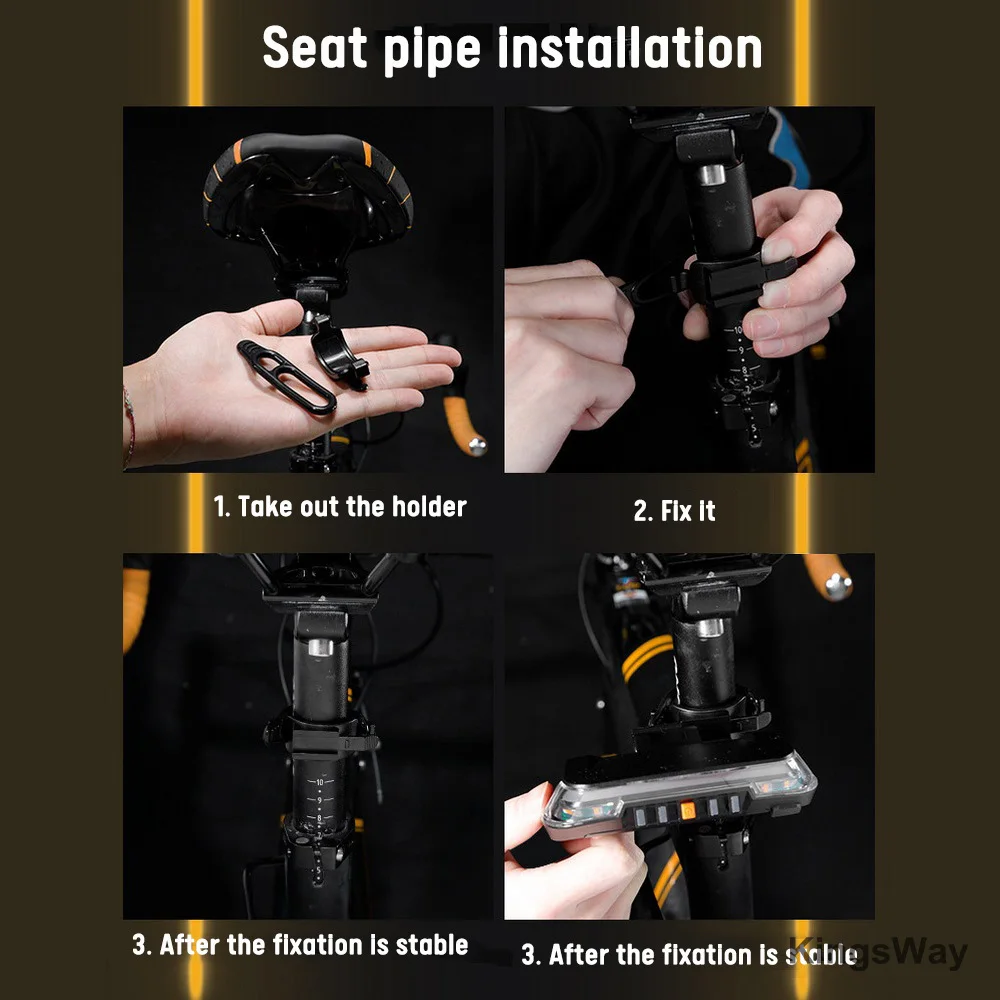 Seat pipe installation

1. Take out the holder

2. Fix it

3. After the fixation is stable

3. After the fixation is stable

KingsWay