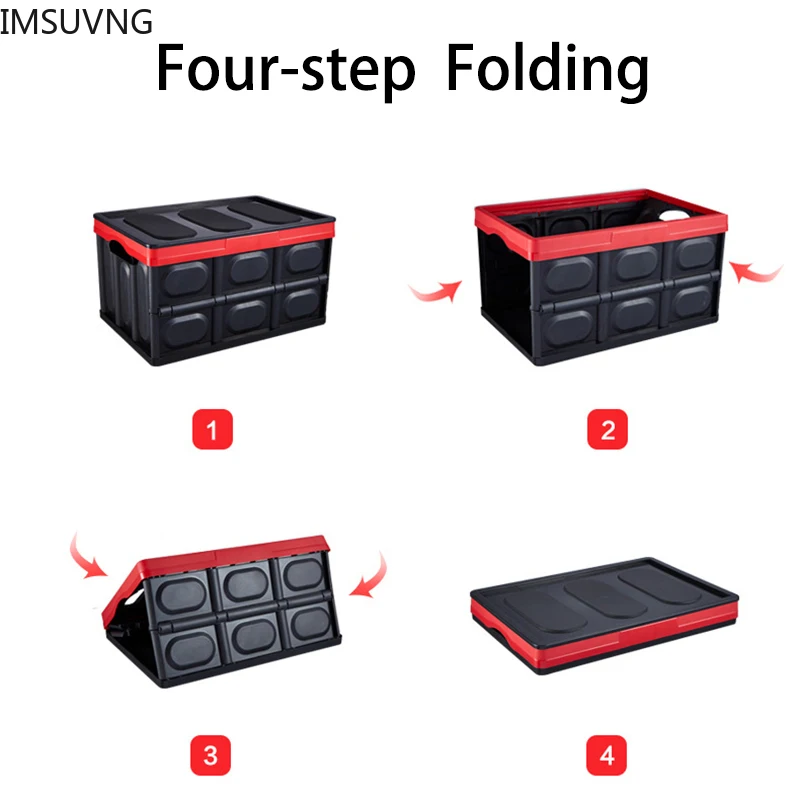 IMSUVNG

Four-step Folding

1

2

3

4