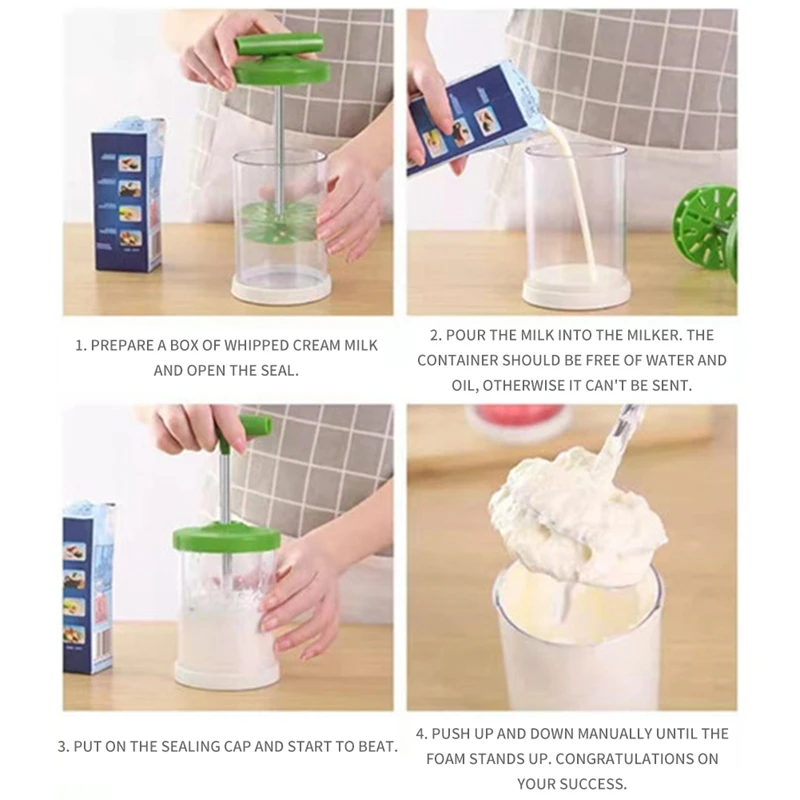 1. PREPARE A BOX OF WHIPPED CREAM MILK AND OPEN THE SEAL.

2. POUR THE MILK INTO THE MILKER. THE CONTAINER SHOULD BE FREE OF WATER AND OIL, OTHERWISE IT CAN'T BE SENT.

3. PUT ON THE SEALING CAP AND START TO BEAT.

4. PUSH UP AND DOWN MANUALLY UNTIL THE FOAM STANDS UP. CONGRATULATIONS ON YOUR SUCCESS.