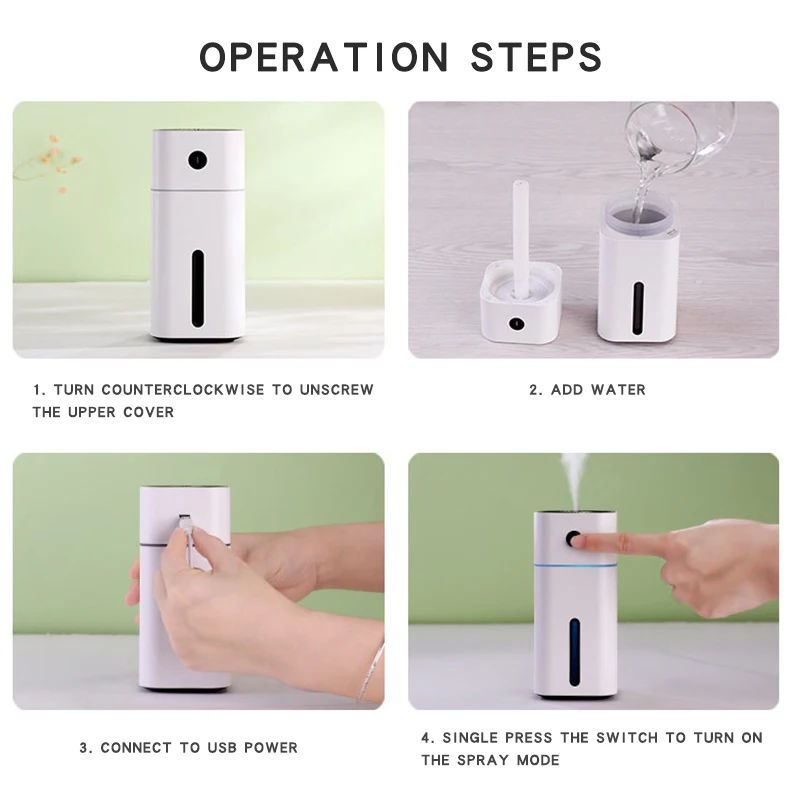 OPERATION STEPS

1. TURN COUNTERCLOCKWISE TO UNSCREW THE UPPER COVER

2. ADD WATER

3. CONNECT TO USB POWER

4. SINGLE PRESS THE SWITCH TO TURN ON THE SPRAY MODE