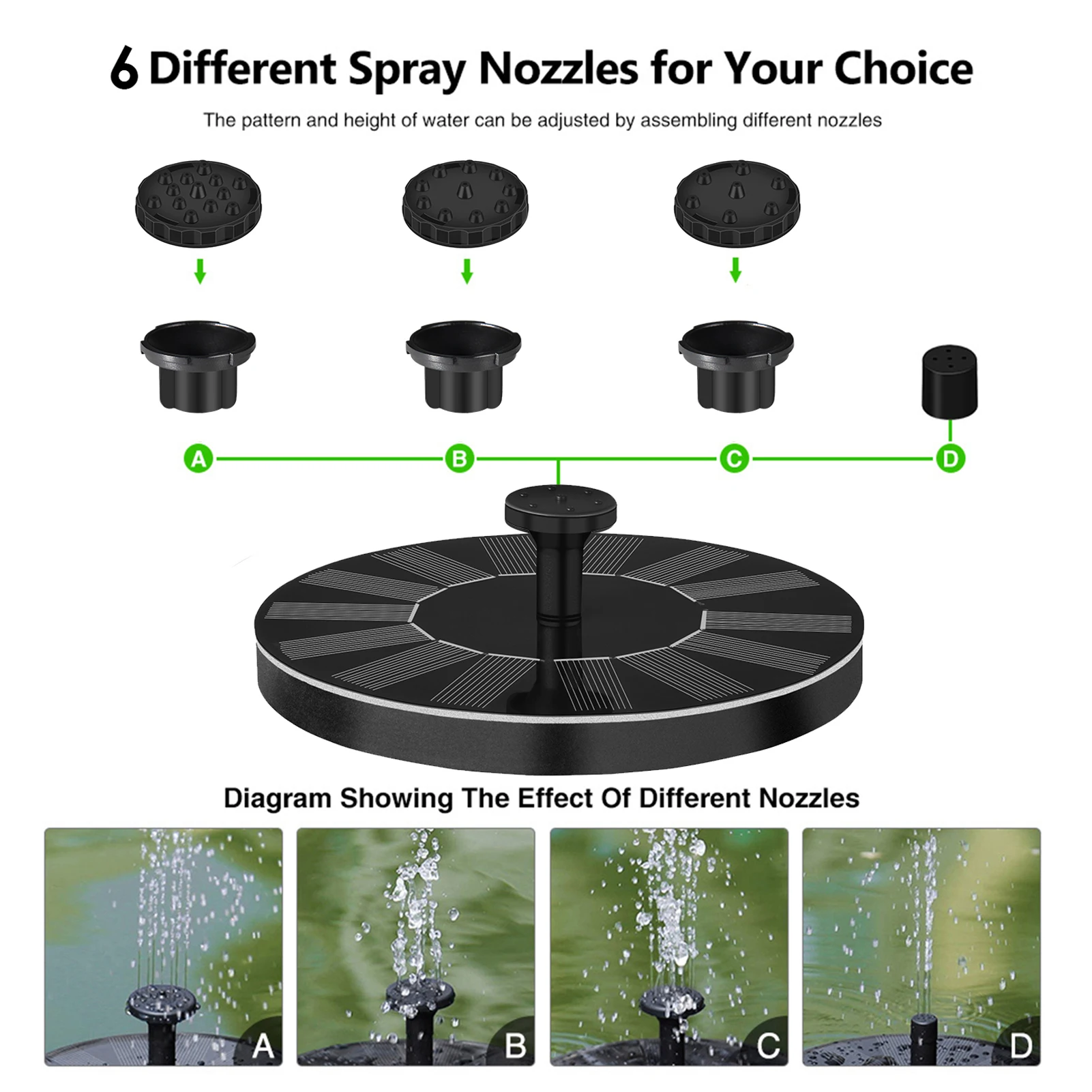 6 Different Spray Nozzles for Your Choice

The pattern and height of water can be adjusted by assembling different nozzles

A

B

C

D

Diagram Showing The Effect Of Different Nozzles

A

B

C

D