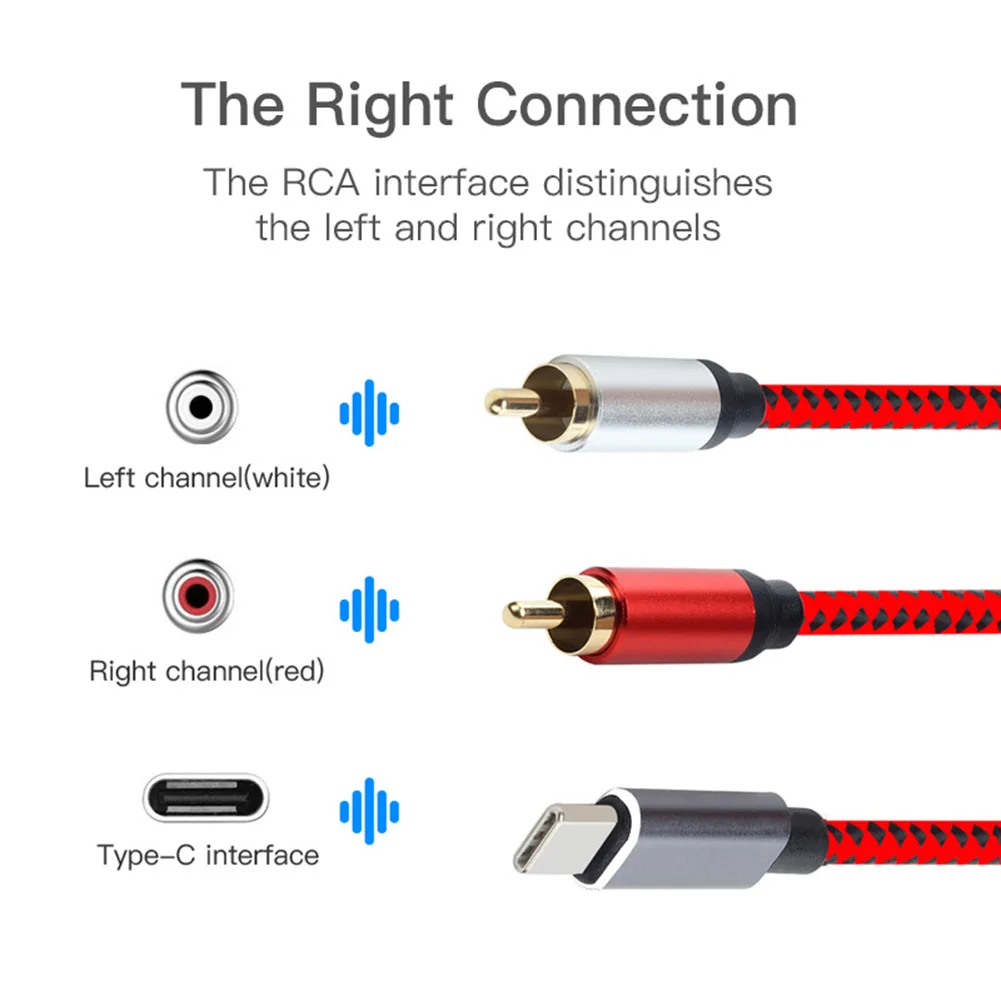 The Right Connection

The RCA interface distinguishes the left and right channels

Left channel(white)

Right channel(red)

Type-C interface