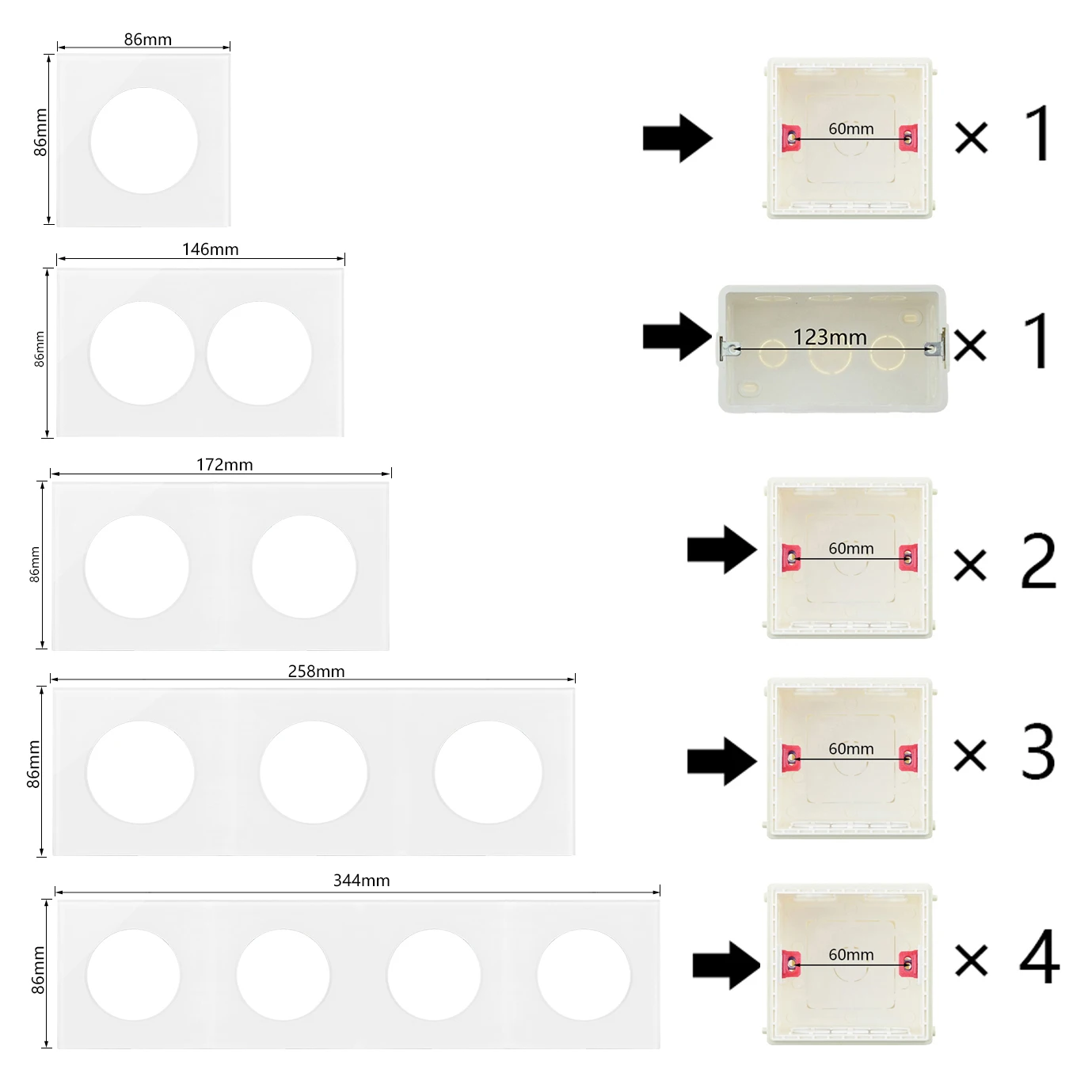 86mm
86mm
60mm
× 1

146mm
86mm
123mm
× 1

172mm
86mm
60mm
× 2

258mm
86mm
60mm
× 3

344mm
86mm
60mm
× 4