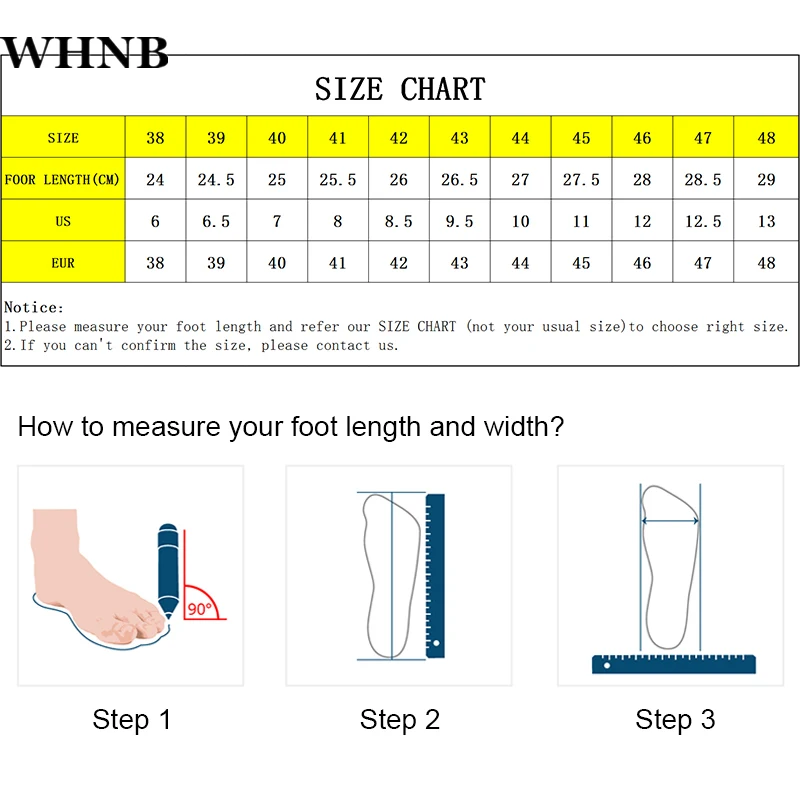 WHNB

SIZE CHART

| SIZE | 38 | 39 | 40 | 41 | 42 | 43 | 44 | 45 | 46 | 47 | 48 |
|---|---|---|---|---|---|---|---|---|---|---|---|
| FOOR LENGTH(CM) | 24 | 24.5 | 25 | 25.5 | 26 | 26.5 | 27 | 27.5 | 28 | 28.5 | 29 |
| US | 6 | 6.5 | 7 | 8 | 8.5 | 9.5 | 10 | 11 | 12 | 12.5 | 13 |
| EUR | 38 | 39 | 40 | 41 | 42 | 43 | 44 | 45 | 46 | 47 | 48 |

Notice:
1.Please measure your foot length and refer our SIZE CHART (not your usual size)to choose right size.
2.If you can't confirm the size, please contact us.

How to measure your foot length and width?

90°

Step 1

Step 2

Step 3